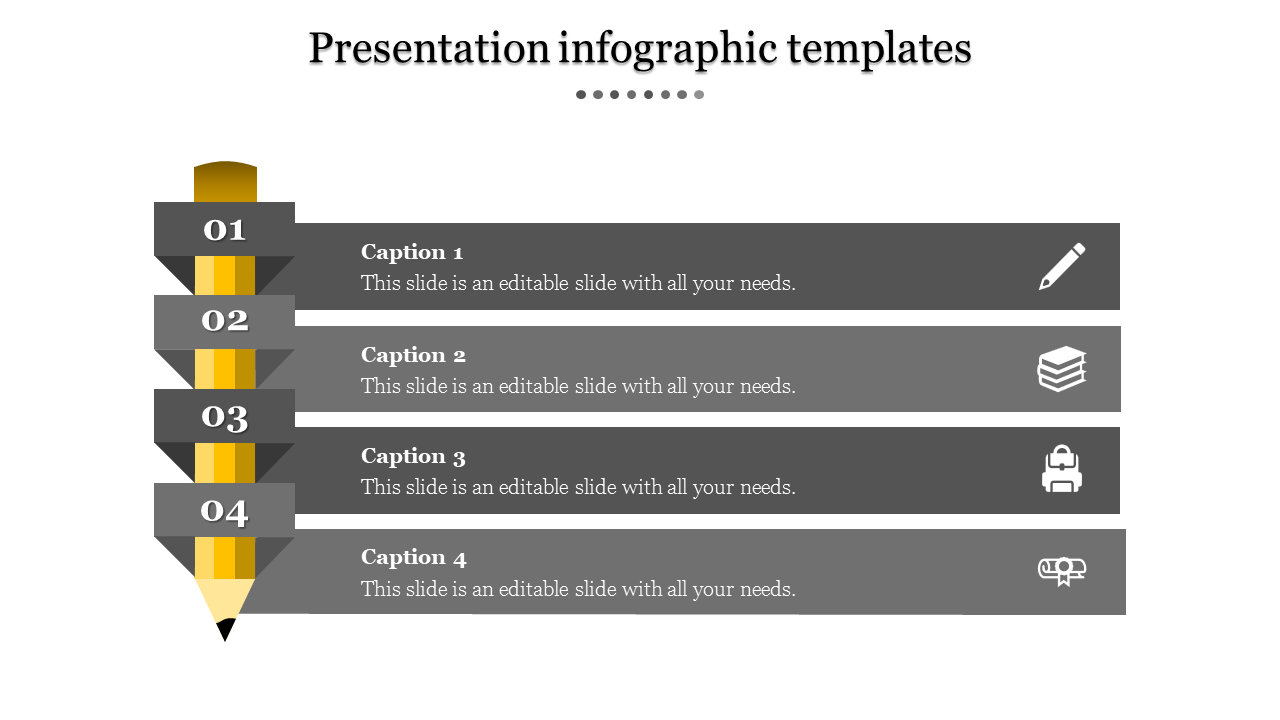 Presentation infographic templates

01

Caption 1
This slide is an editable slide with all your needs.

02

Caption 2
This slide is an editable slide with all your needs.

03

Caption 3
This slide is an editable slide with all your needs.

04

Caption 4
This slide is an editable slide with all your needs.