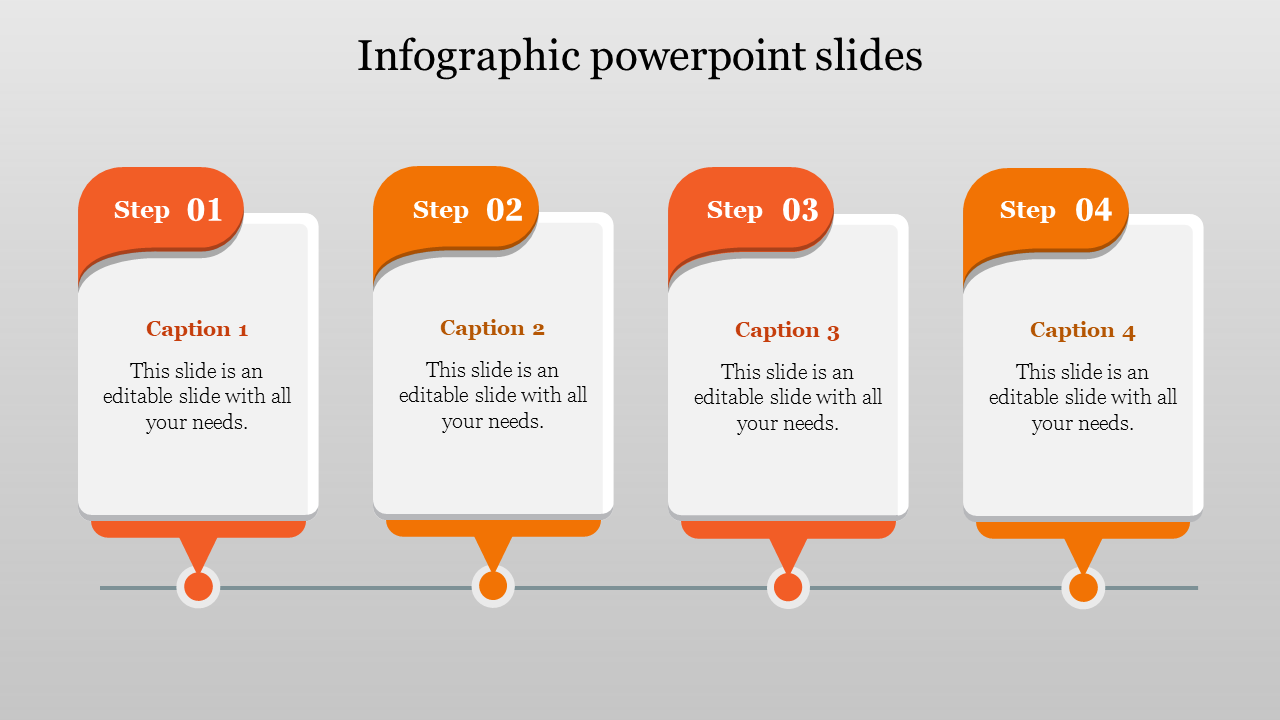 Infographic powerpoint slides

Step 01

Caption 1

This slide is an editable slide with all your needs.

Step 02

Caption 2

This slide is an editable slide with all your needs.

Step 03

Caption 3

This slide is an editable slide with all your needs.

Step 04

Caption 4

This slide is an editable slide with all your needs.