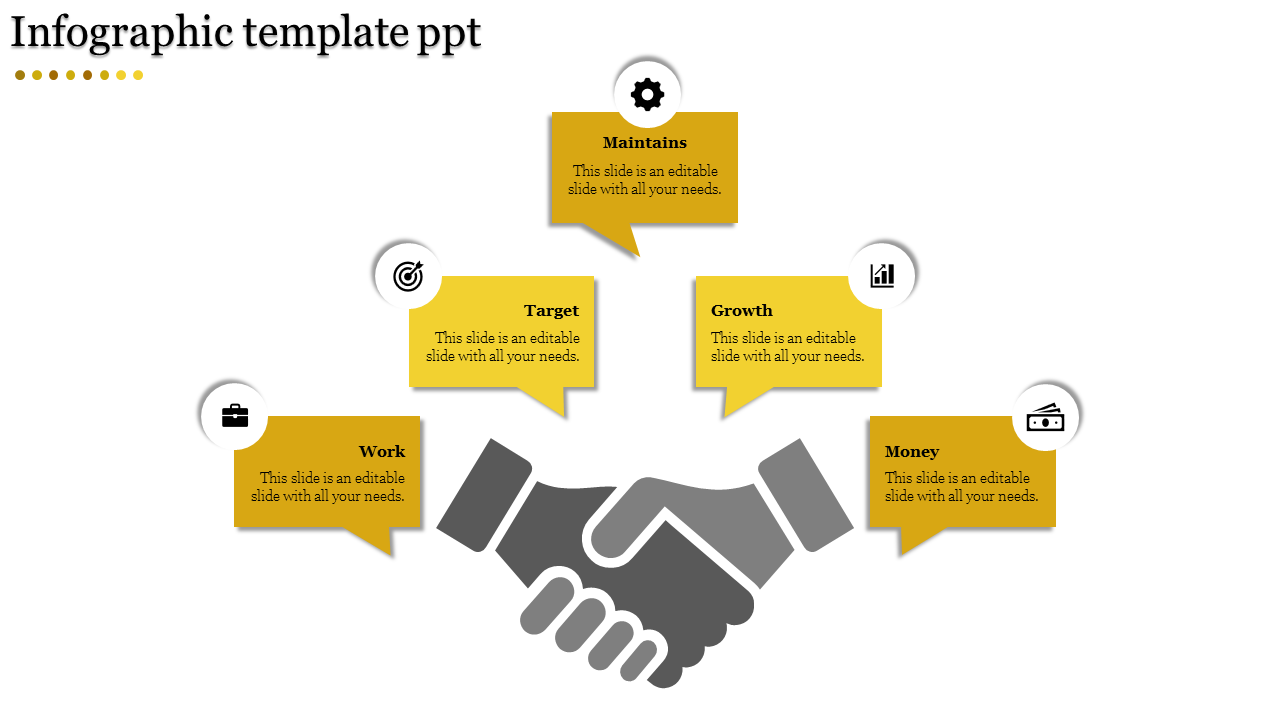 Infographic template ppt

Maintains

This slide is an editable slide with all your needs.

Target

This slide is an editable slide with all your needs.

Growth

This slide is an editable slide with all your needs.

Work

This slide is an editable slide with all your needs.

Money

This slide is an editable slide with all your needs.