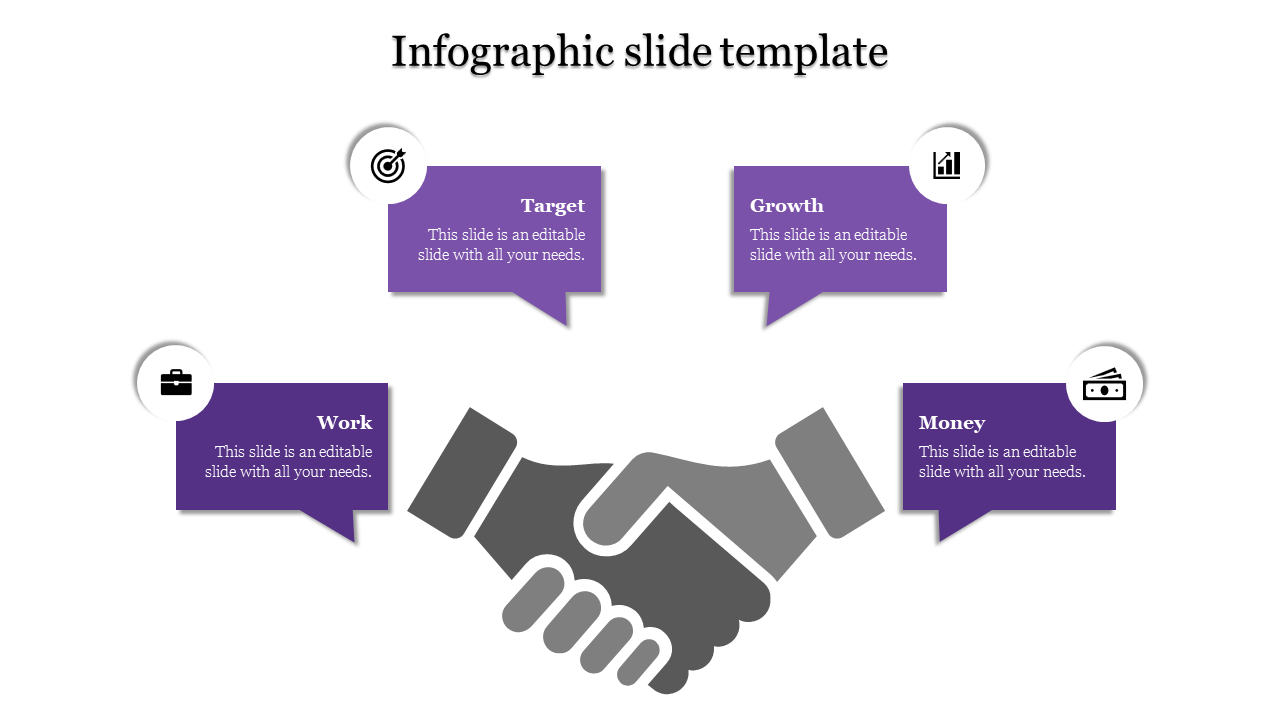 Infographic slide template

Target
This slide is an editable slide with all your needs.

Growth
This slide is an editable slide with all your needs.

Work
This slide is an editable slide with all your needs.

Money
This slide is an editable slide with all your needs.