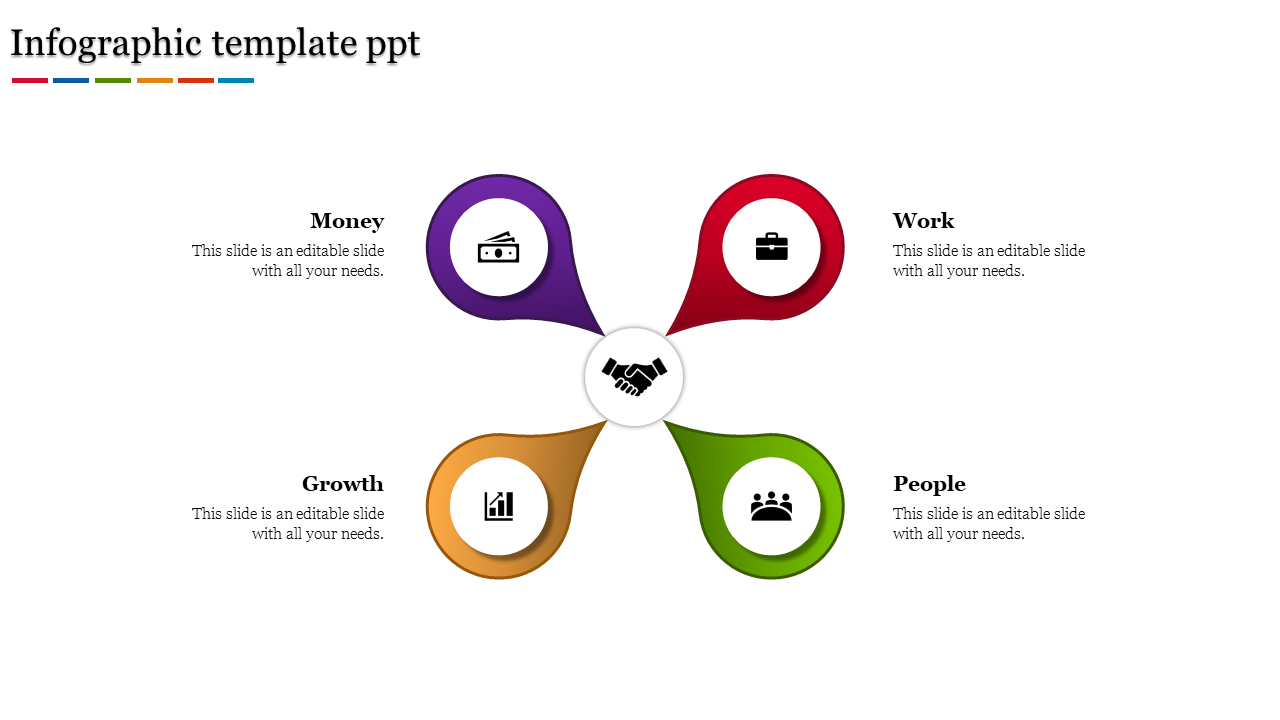 Infographic template ppt

Money
This slide is an editable slide with all your needs.

Work
This slide is an editable slide with all your needs.

Growth
This slide is an editable slide with all your needs.

People
This slide is an editable slide with all your needs.