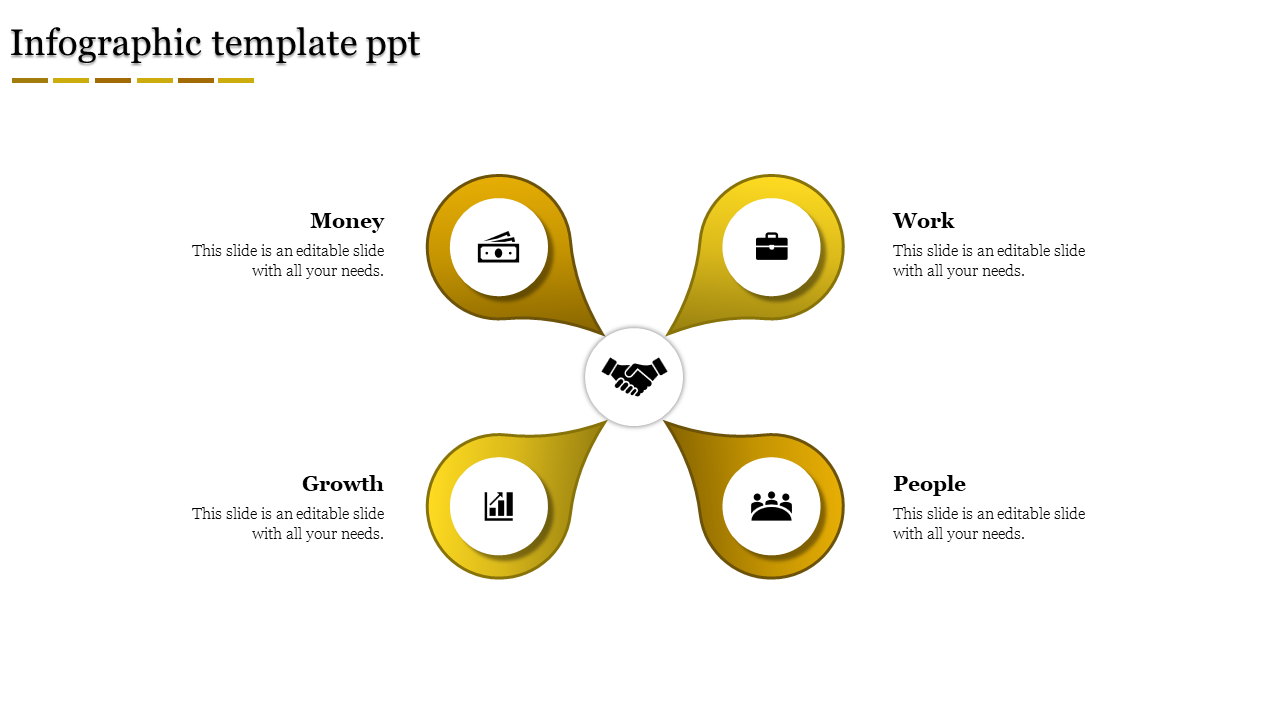 Infographic template ppt

Money
This slide is an editable slide with all your needs.

Work
This slide is an editable slide with all your needs.

Growth
This slide is an editable slide with all your needs.

People
This slide is an editable slide with all your needs.