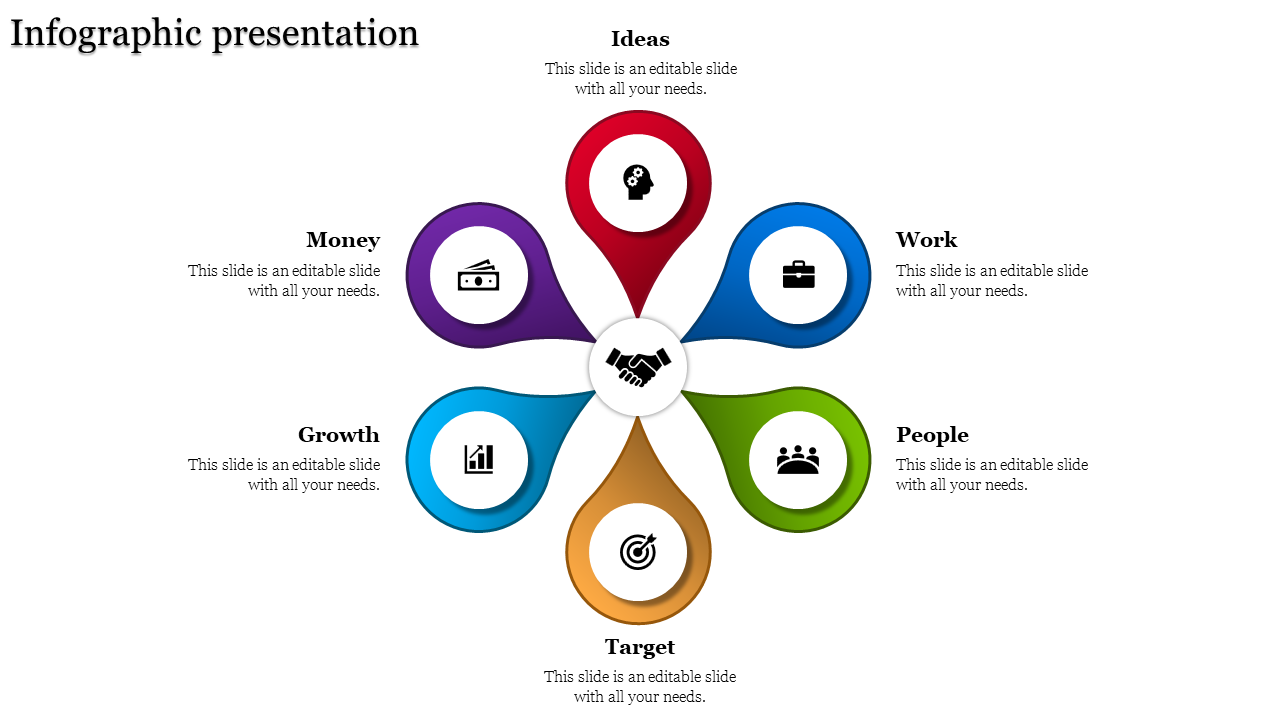 Infographic presentation

Ideas
This slide is an editable slide with all your needs.

Money
This slide is an editable slide with all your needs.

Work
This slide is an editable slide with all your needs.

Growth
This slide is an editable slide with all your needs.

People
This slide is an editable slide with all your needs.

Target
This slide is an editable slide with all your needs.