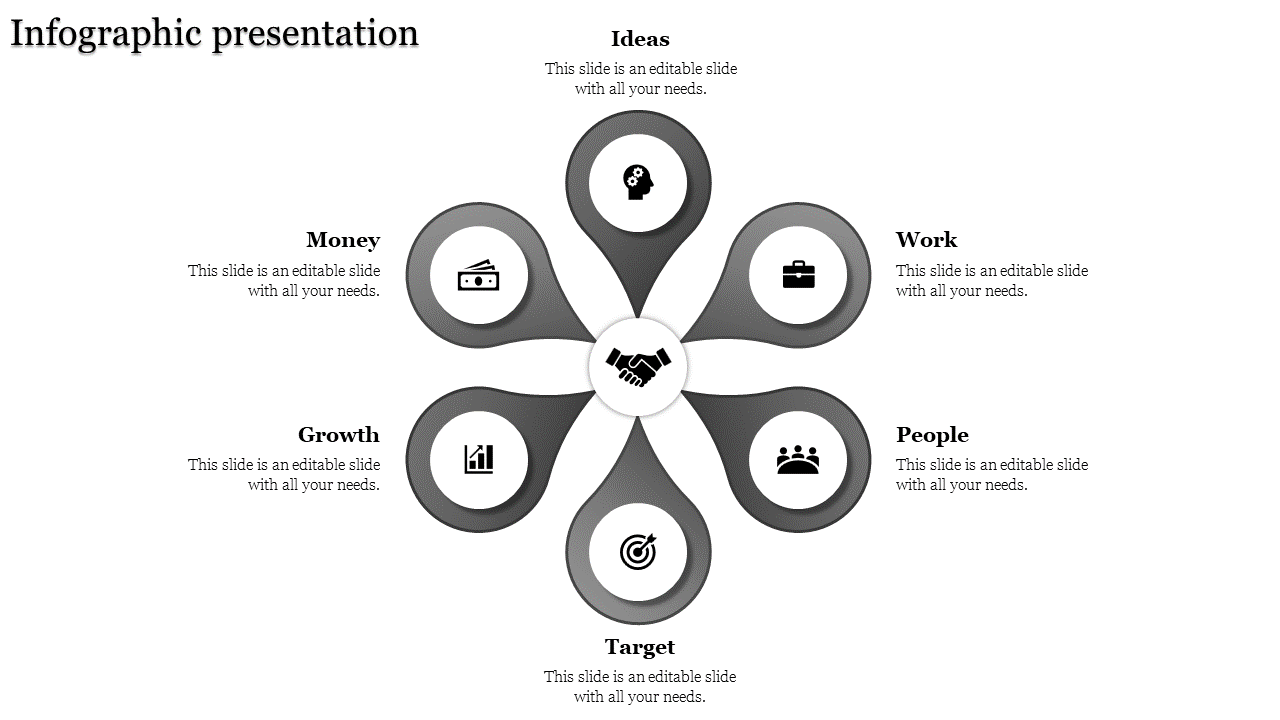 Infographic presentation

Ideas
This slide is an editable slide with all your needs.

Money
This slide is an editable slide with all your needs.

Work
This slide is an editable slide with all your needs.

Growth
This slide is an editable slide with all your needs.

People
This slide is an editable slide with all your needs.

Target
This slide is an editable slide with all your needs.