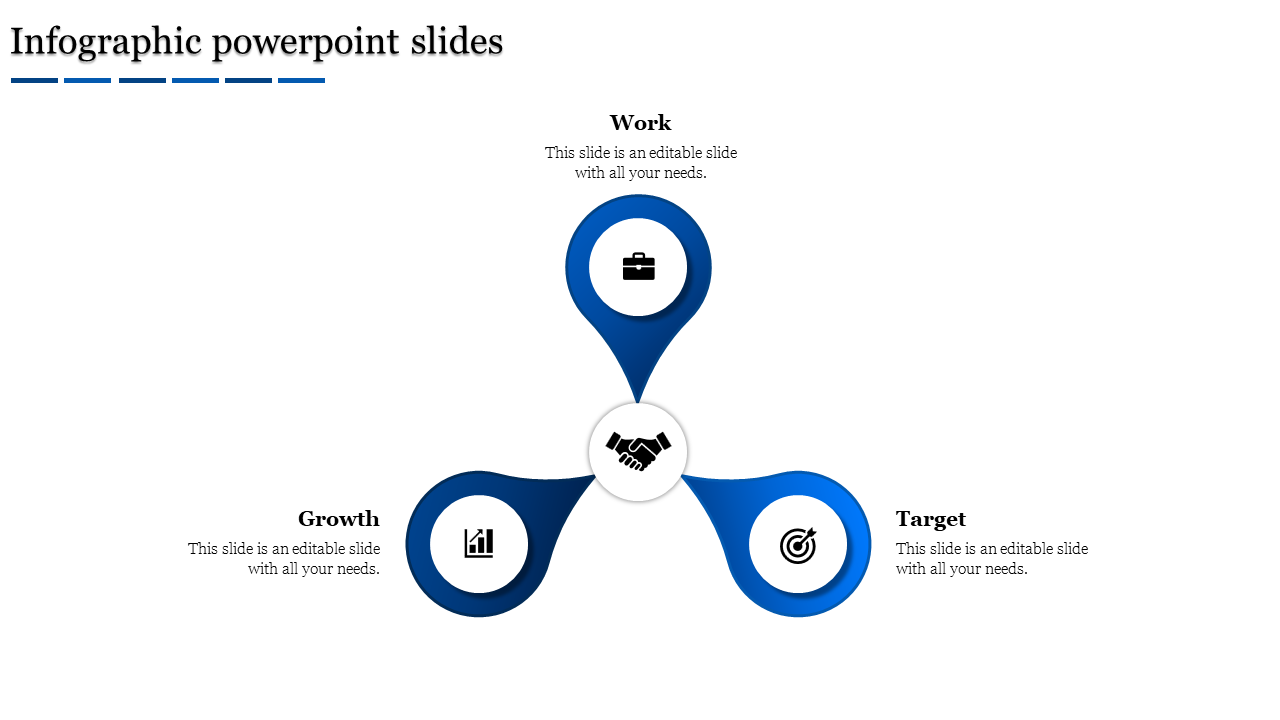 Infographic powerpoint slides

Work
This slide is an editable slide with all your needs.

Growth
This slide is an editable slide with all your needs.

Target
This slide is an editable slide with all your needs.