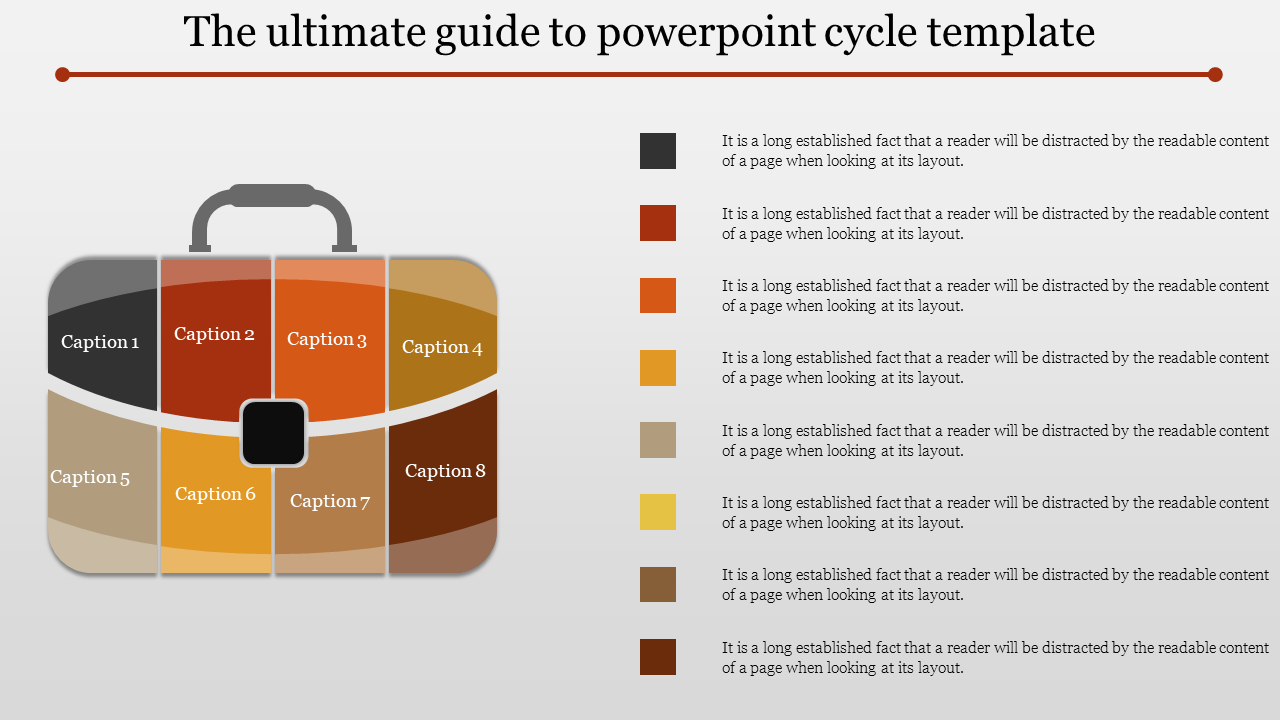 The ultimate guide to powerpoint cycle template

Caption 1
Caption 2
Caption 3
Caption 4
Caption 5
Caption 6
Caption 7
Caption 8

It is a long established fact that a reader will be distracted by the readable content of a page when looking at its layout.

It is a long established fact that a reader will be distracted by the readable content of a page when looking at its layout.

It is a long established fact that a reader will be distracted by the readable content of a page when looking at its layout.

It is a long established fact that a reader will be distracted by the readable content of a page when looking at its layout.

It is a long established fact that a reader will be distracted by the readable content of a page when looking at its layout.

It is a long established fact that a reader will be distracted by the readable content of a page when looking at its layout.

It is a long established fact that a reader will be distracted by the readable content of a page when looking at its layout.

It is a long established fact that a reader will be distracted by the readable content of a page when looking at its layout.