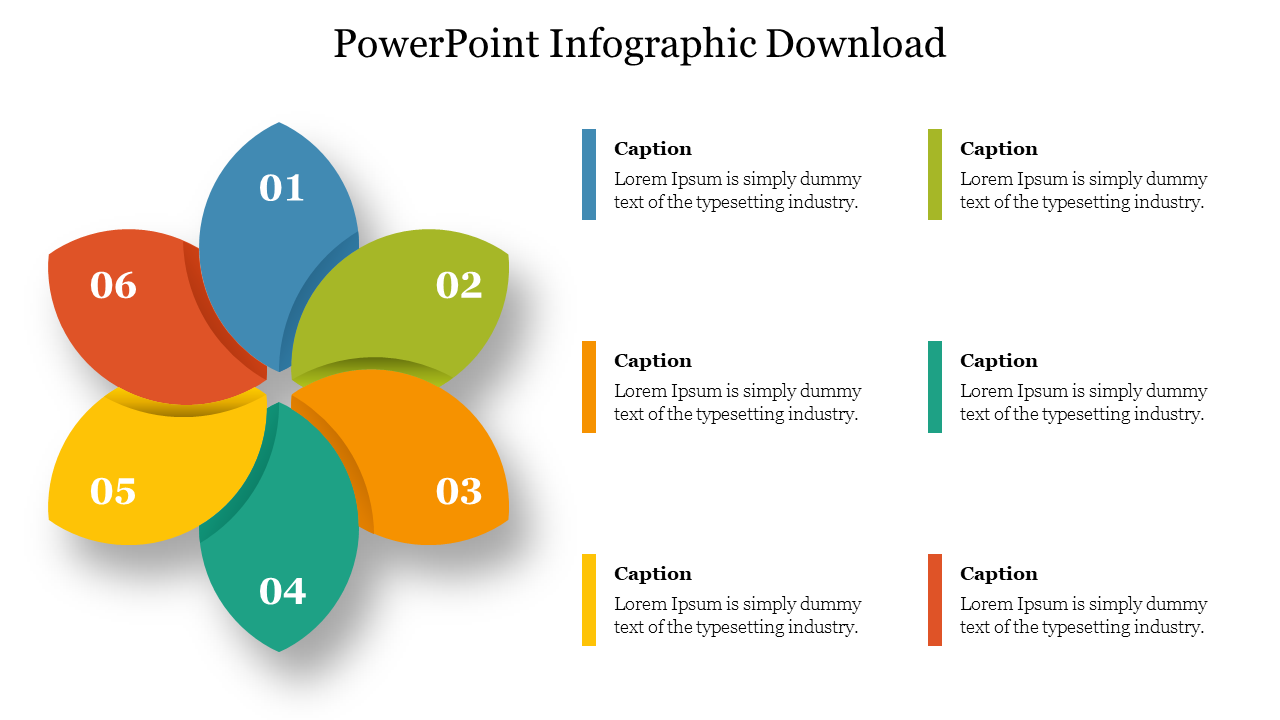 PowerPoint Infographic Download

01

02

03

04

05

06

Caption
Lorem Ipsum is simply dummy text of the typesetting industry.

Caption
Lorem Ipsum is simply dummy text of the typesetting industry.

Caption
Lorem Ipsum is simply dummy text of the typesetting industry.

Caption
Lorem Ipsum is simply dummy text of the typesetting industry.

Caption
Lorem Ipsum is simply dummy text of the typesetting industry.

Caption
Lorem Ipsum is simply dummy text of the typesetting industry.