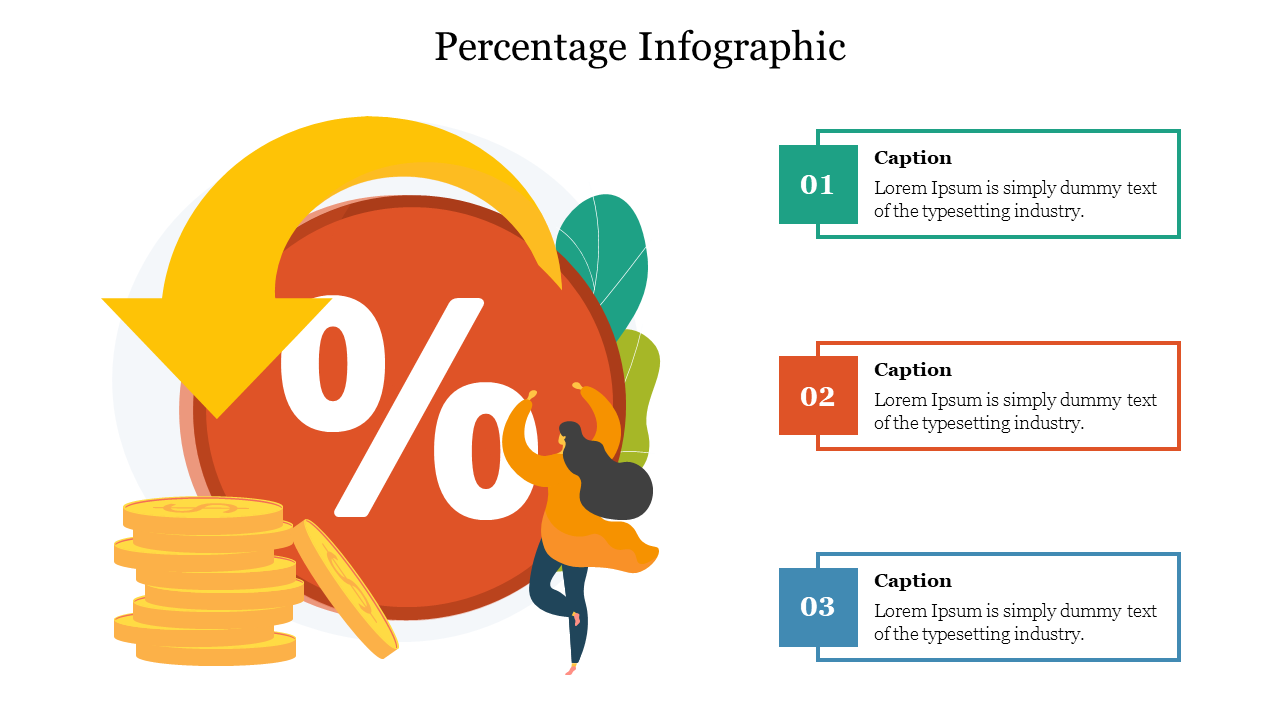 Percentage Infographic

%

01
Caption
Lorem Ipsum is simply dummy text of the typesetting industry.

02
Caption
Lorem Ipsum is simply dummy text of the typesetting industry.

03
Caption
Lorem Ipsum is simply dummy text of the typesetting industry.