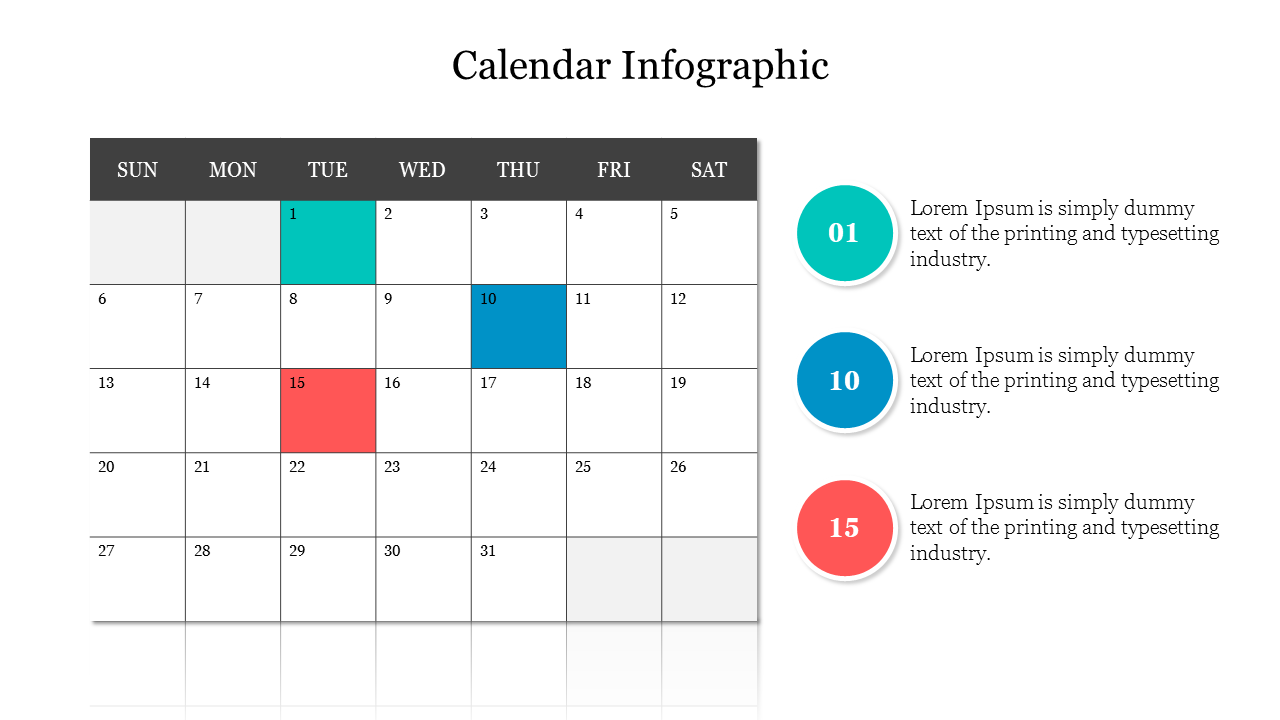 Calendar Infographic

| SUN | MON | TUE | WED | THU | FRI | SAT |
|---|---|---|---|---|---|---|
| | | 1 | 2 | 3 | 4 | 5 |
| 6 | 7 | 8 | 9 | 10 | 11 | 12 |
| 13 | 14 | 15 | 16 | 17 | 18 | 19 |
| 20 | 21 | 22 | 23 | 24 | 25 | 26 |
| 27 | 28 | 29 | 30 | 31 | | |

01
Lorem Ipsum is simply dummy text of the printing and typesetting industry.

10
Lorem Ipsum is simply dummy text of the printing and typesetting industry.

15
Lorem Ipsum is simply dummy text of the printing and typesetting industry.