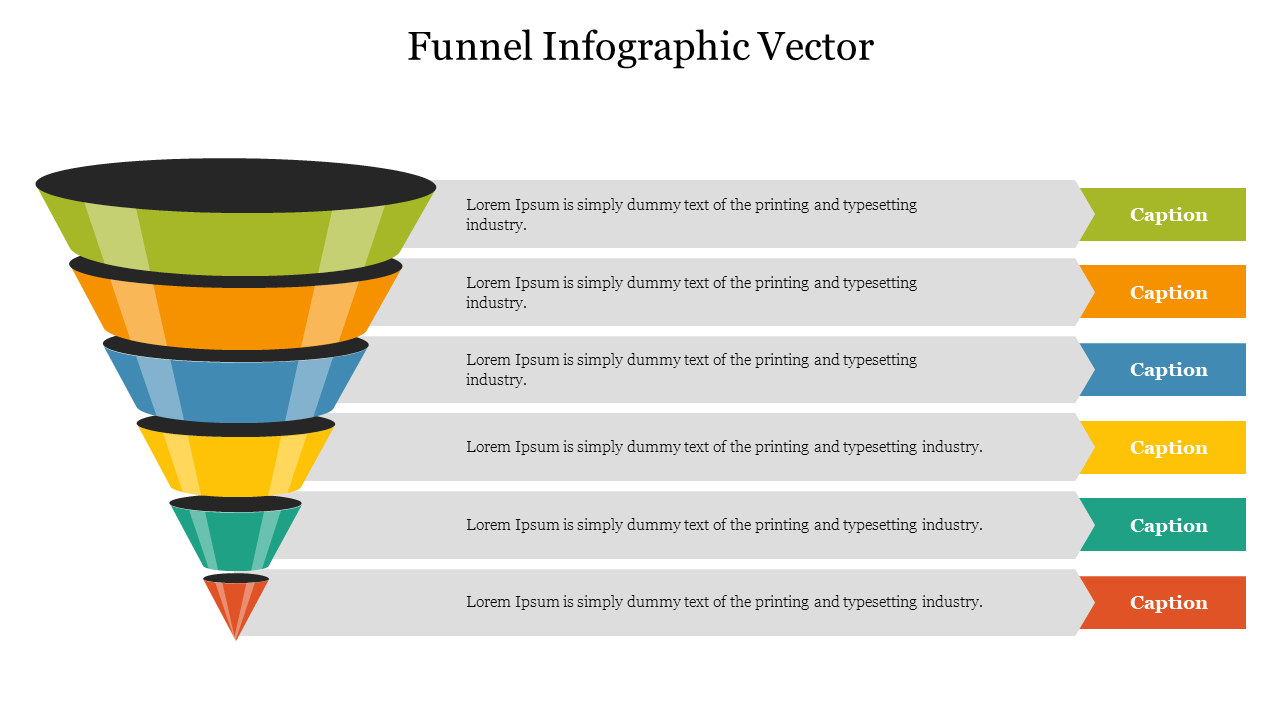 Funnel Infographic Vector

Lorem Ipsum is simply dummy text of the printing and typesetting industry.

Caption

Lorem Ipsum is simply dummy text of the printing and typesetting industry.

Caption

Lorem Ipsum is simply dummy text of the printing and typesetting industry.

Caption

Lorem Ipsum is simply dummy text of the printing and typesetting industry.

Caption

Lorem Ipsum is simply dummy text of the printing and typesetting industry.

Caption

Lorem Ipsum is simply dummy text of the printing and typesetting industry.

Caption