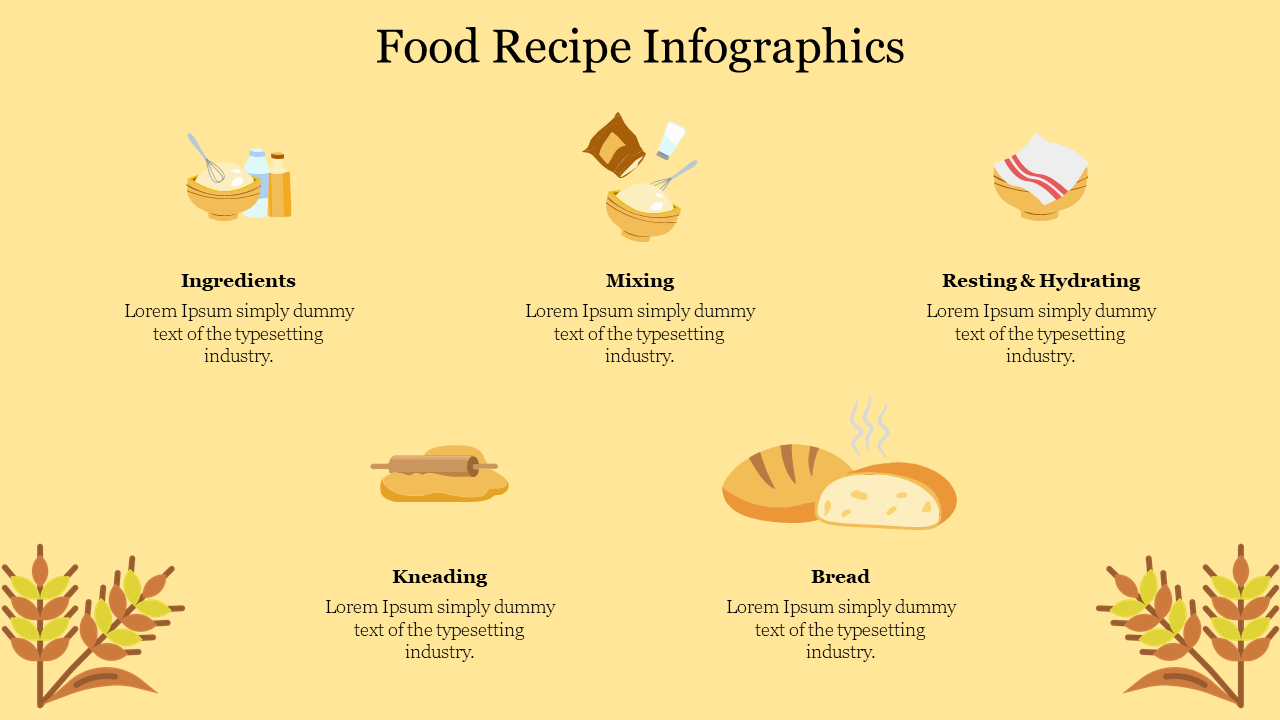 Food Recipe Infographics

Ingredients
Lorem Ipsum simply dummy text of the typesetting industry.

Mixing
Lorem Ipsum simply dummy text of the typesetting industry.

Resting & Hydrating
Lorem Ipsum simply dummy text of the typesetting industry.

Kneading
Lorem Ipsum simply dummy text of the typesetting industry.

Bread
Lorem Ipsum simply dummy text of the typesetting industry.