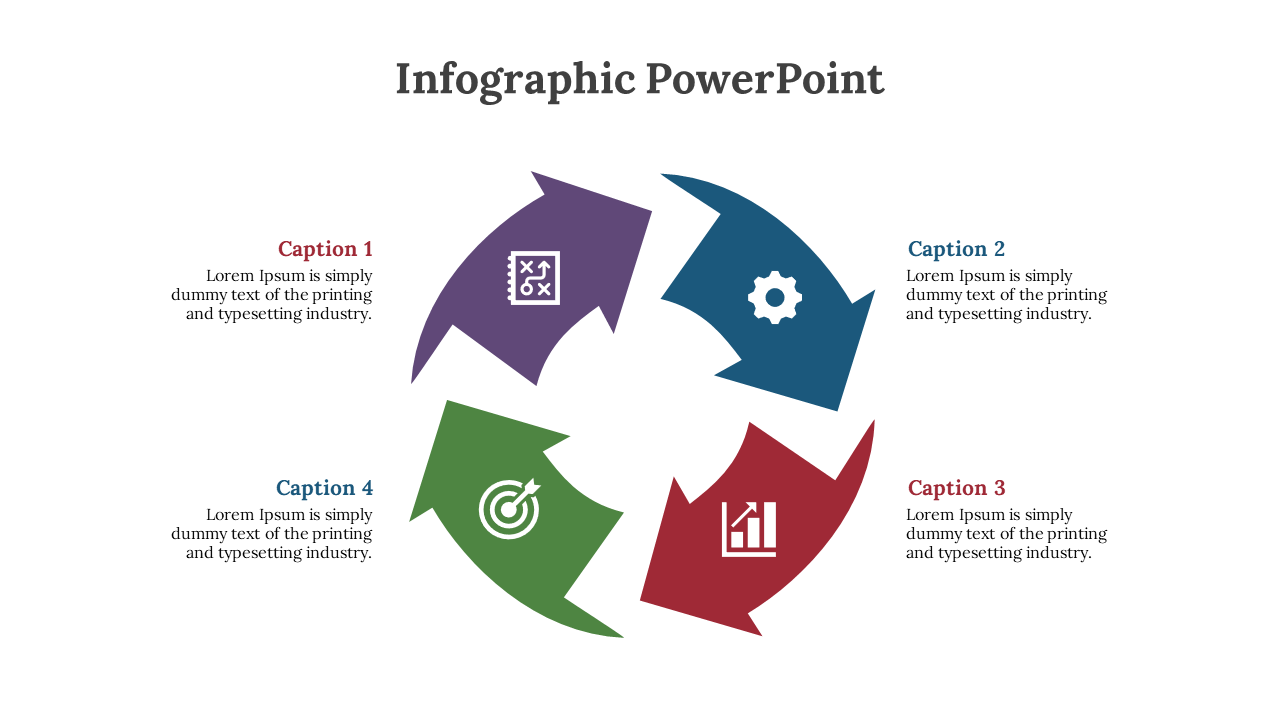 Infographic PowerPoint

Caption 1
Lorem Ipsum is simply dummy text of the printing and typesetting industry.

Caption 2
Lorem Ipsum is simply dummy text of the printing and typesetting industry.

Caption 4
Lorem Ipsum is simply dummy text of the printing and typesetting industry.

Caption 3
Lorem Ipsum is simply dummy text of the printing and typesetting industry.