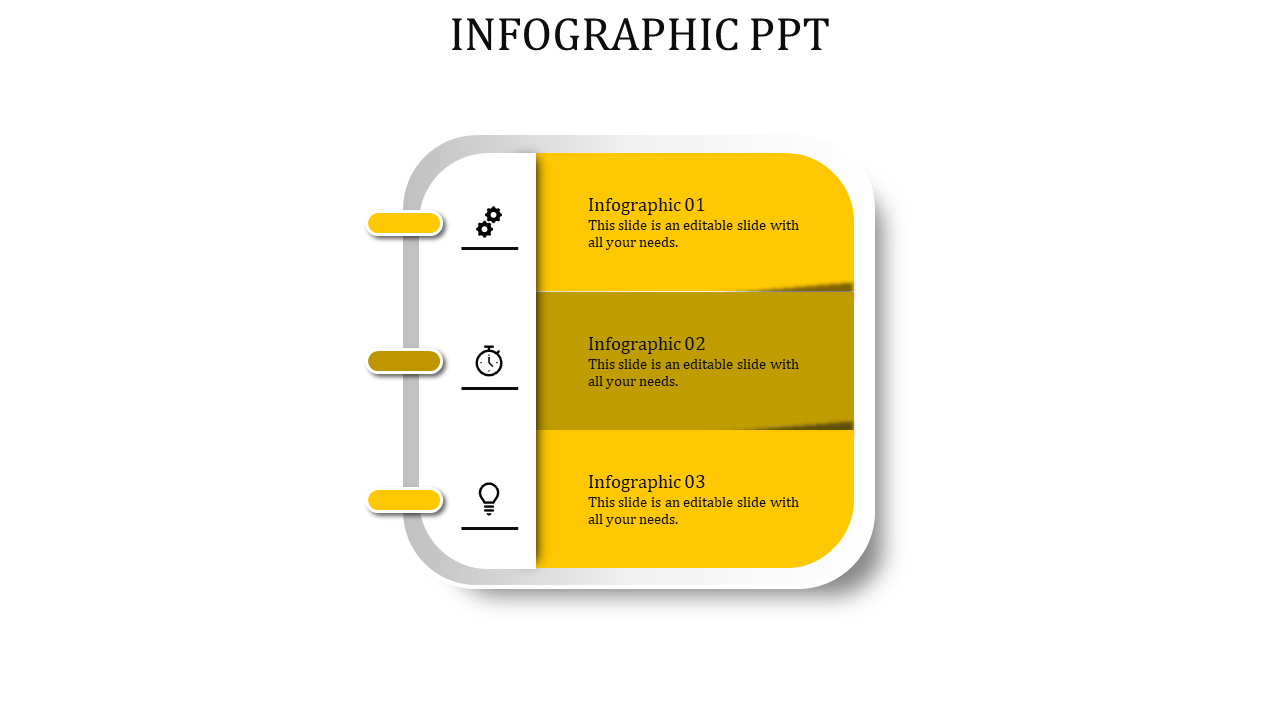 INFOGRAPHIC PPT

Infographic 01
This slide is an editable slide with all your needs.

Infographic 02
This slide is an editable slide with all your needs.

Infographic 03
This slide is an editable slide with all your needs.