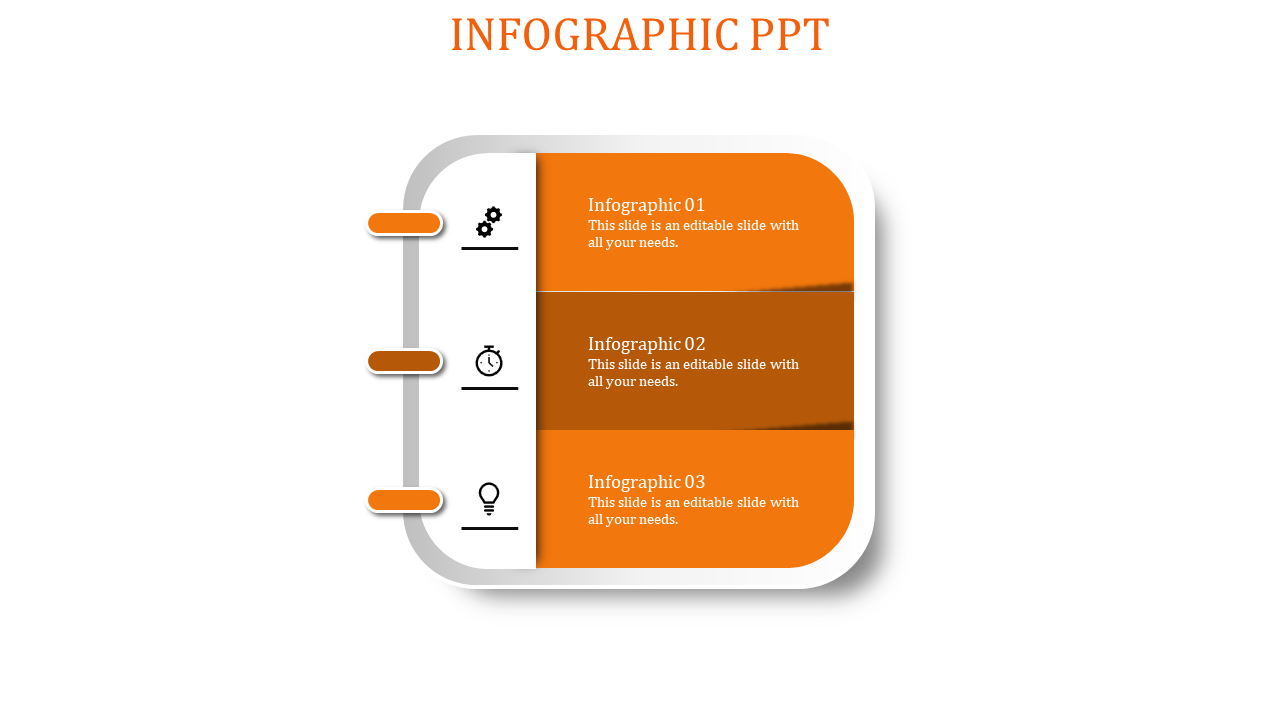 INFOGRAPHIC PPT

Infographic 01
This slide is an editable slide with all your needs.

Infographic 02
This slide is an editable slide with all your needs.

Infographic 03
This slide is an editable slide with all your needs.