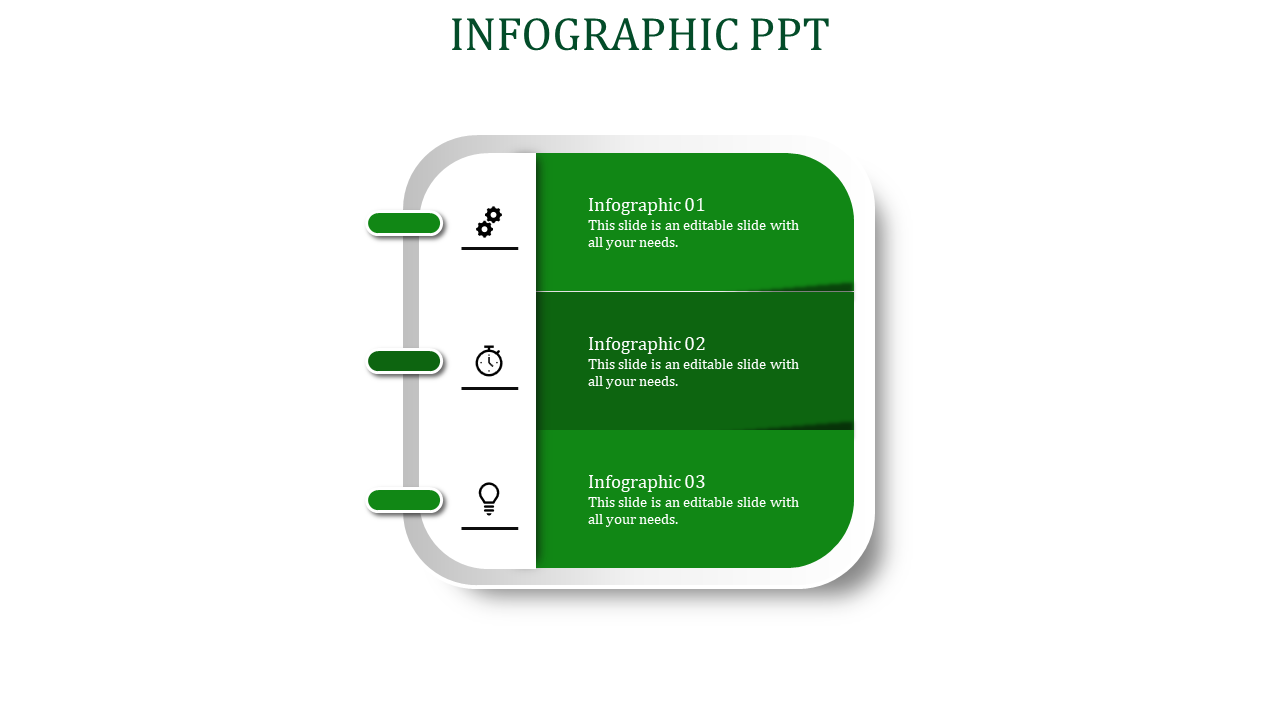 INFOGRAPHIC PPT

Infographic 01
This slide is an editable slide with all your needs.

Infographic 02
This slide is an editable slide with all your needs.

Infographic 03
This slide is an editable slide with all your needs.