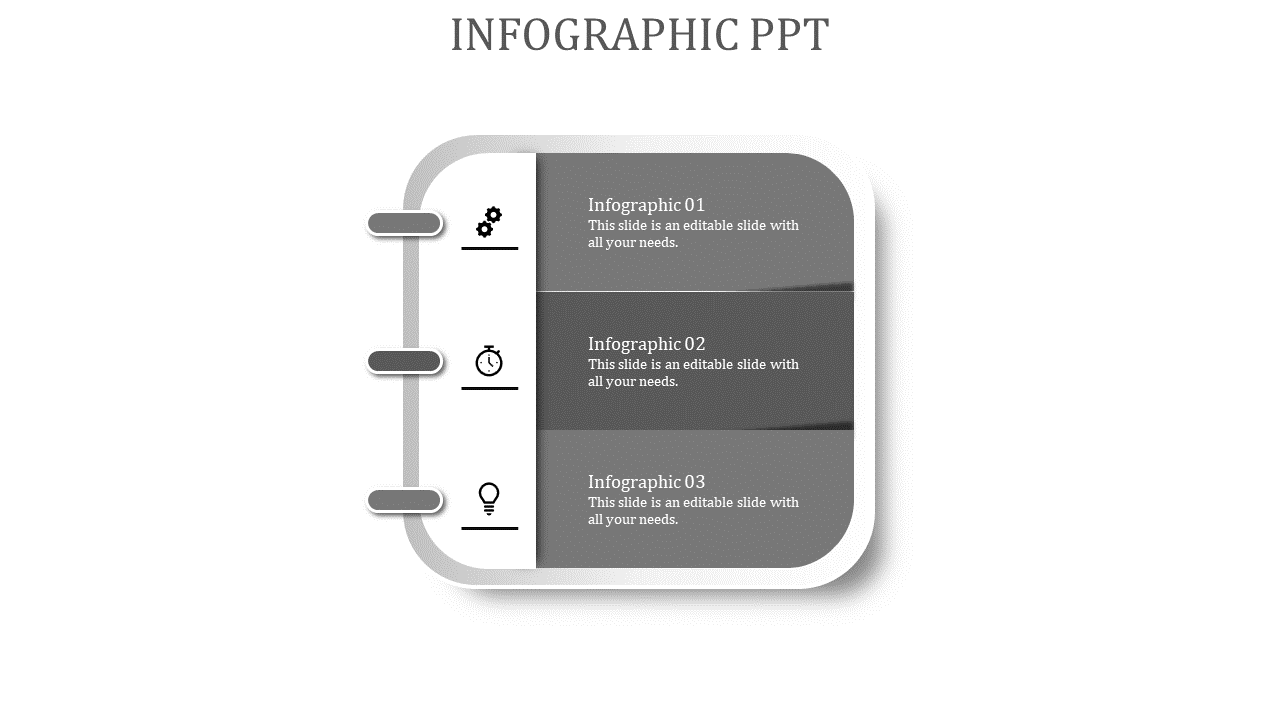 INFOGRAPHIC PPT

Infographic 01
This slide is an editable slide with all your needs.

Infographic 02
This slide is an editable slide with all your needs.

Infographic 03
This slide is an editable slide with all your needs.