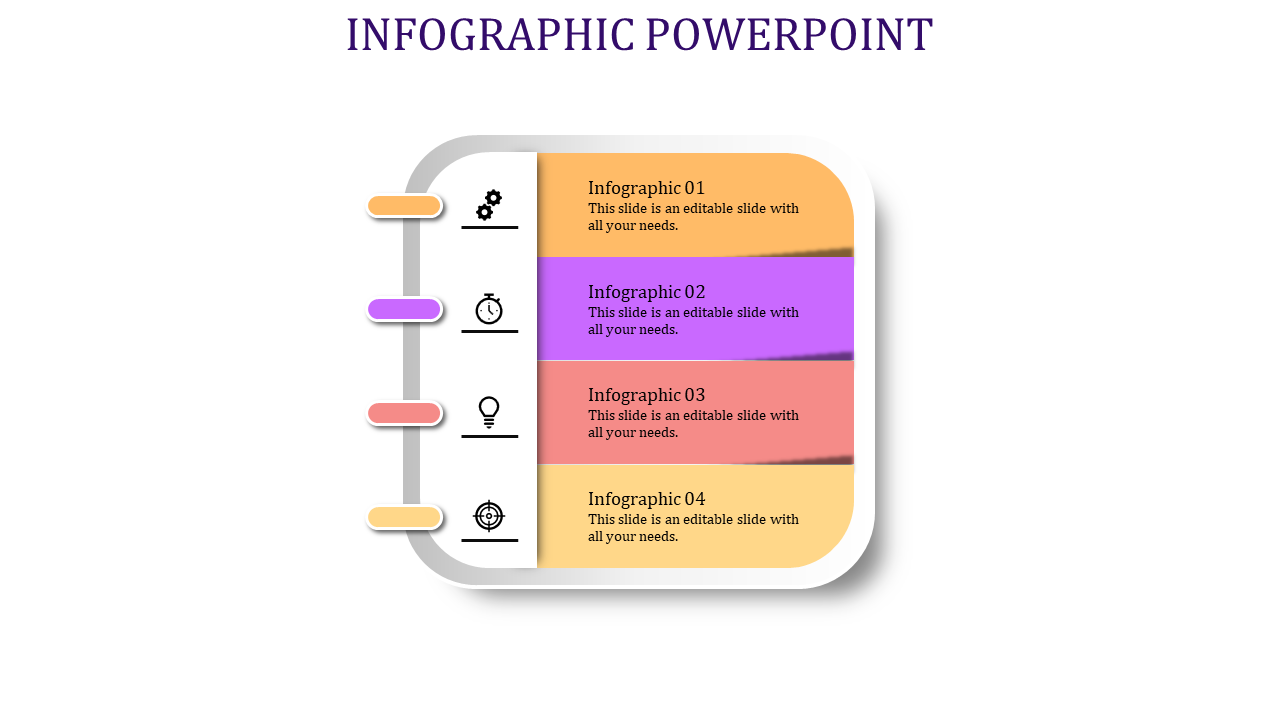 INFOGRAPHIC POWERPOINT

Infographic 01
This slide is an editable slide with all your needs.

Infographic 02
This slide is an editable slide with all your needs.

Infographic 03
This slide is an editable slide with all your needs.

Infographic 04
This slide is an editable slide with all your needs.