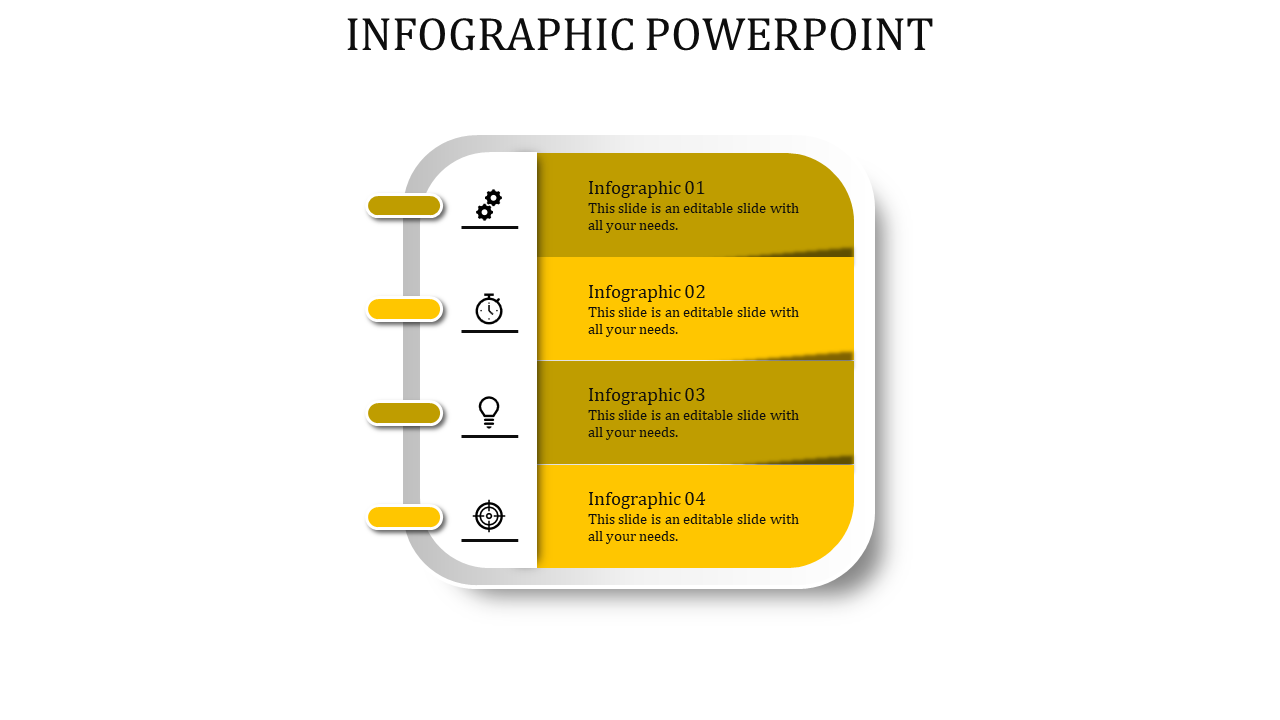 INFOGRAPHIC POWERPOINT

Infographic 01
This slide is an editable slide with all your needs.

Infographic 02
This slide is an editable slide with all your needs.

Infographic 03
This slide is an editable slide with all your needs.

Infographic 04
This slide is an editable slide with all your needs.