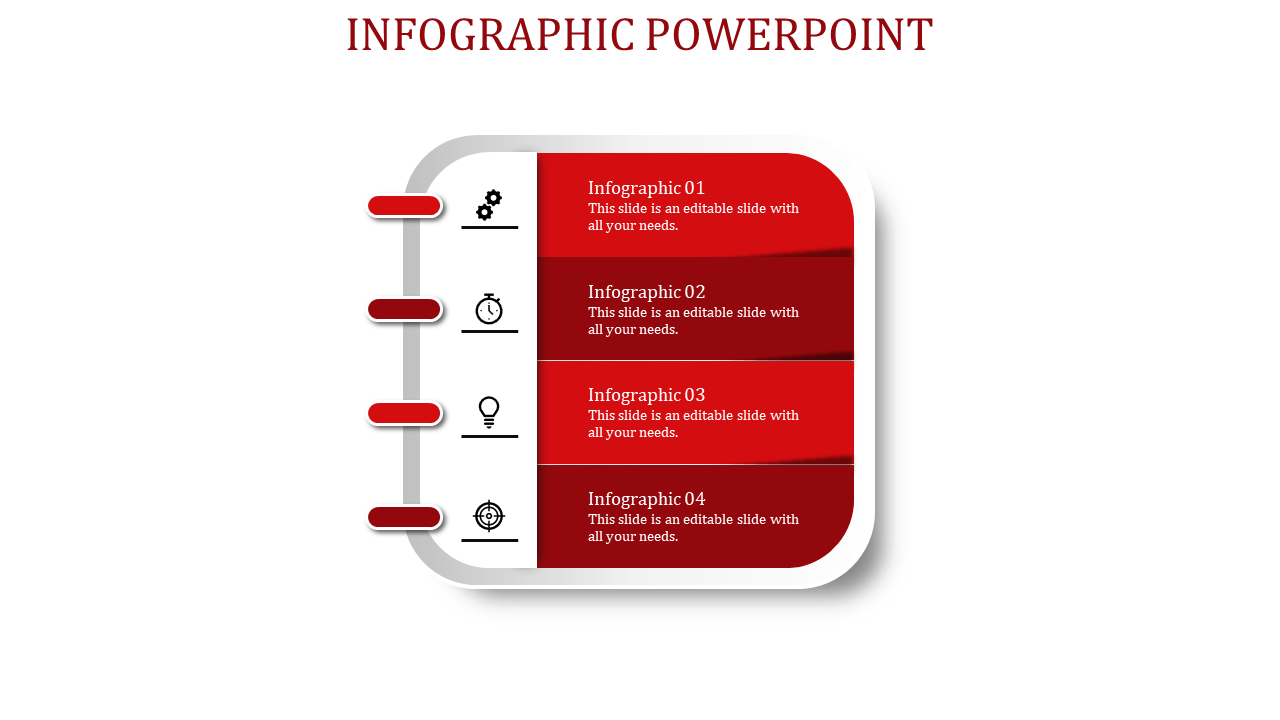 INFOGRAPHIC POWERPOINT

Infographic 01
This slide is an editable slide with all your needs.

Infographic 02
This slide is an editable slide with all your needs.

Infographic 03
This slide is an editable slide with all your needs.

Infographic 04
This slide is an editable slide with all your needs.