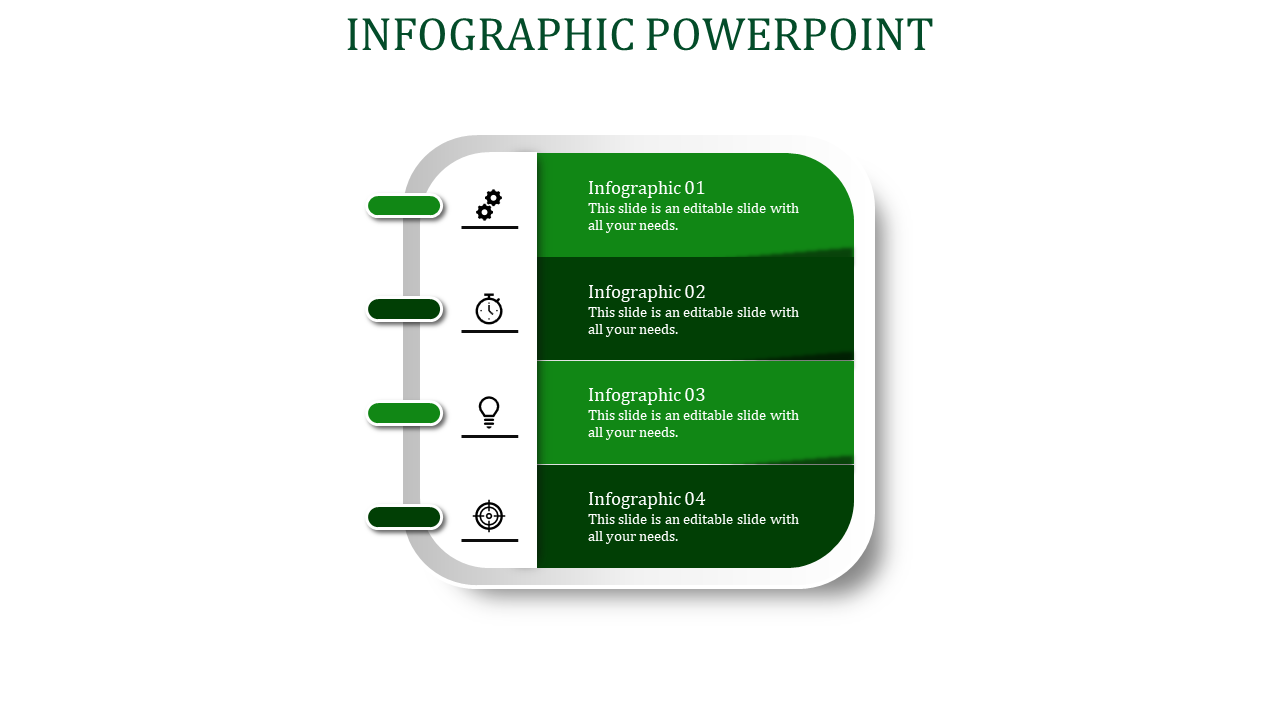 INFOGRAPHIC POWERPOINT

Infographic 01
This slide is an editable slide with all your needs.

Infographic 02
This slide is an editable slide with all your needs.

Infographic 03
This slide is an editable slide with all your needs.

Infographic 04
This slide is an editable slide with all your needs.