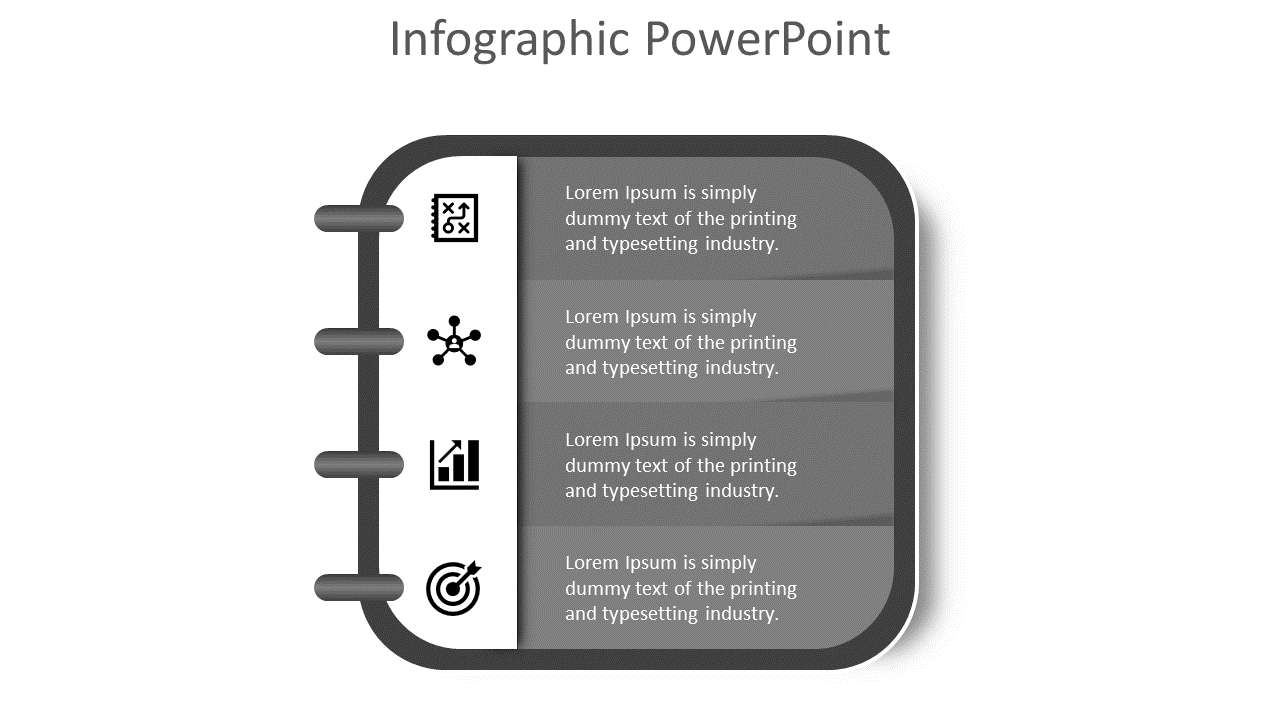 Infographic PowerPoint

Lorem Ipsum is simply dummy text of the printing and typesetting industry.

Lorem Ipsum is simply dummy text of the printing and typesetting industry.

Lorem Ipsum is simply dummy text of the printing and typesetting industry.

Lorem Ipsum is simply dummy text of the printing and typesetting industry.