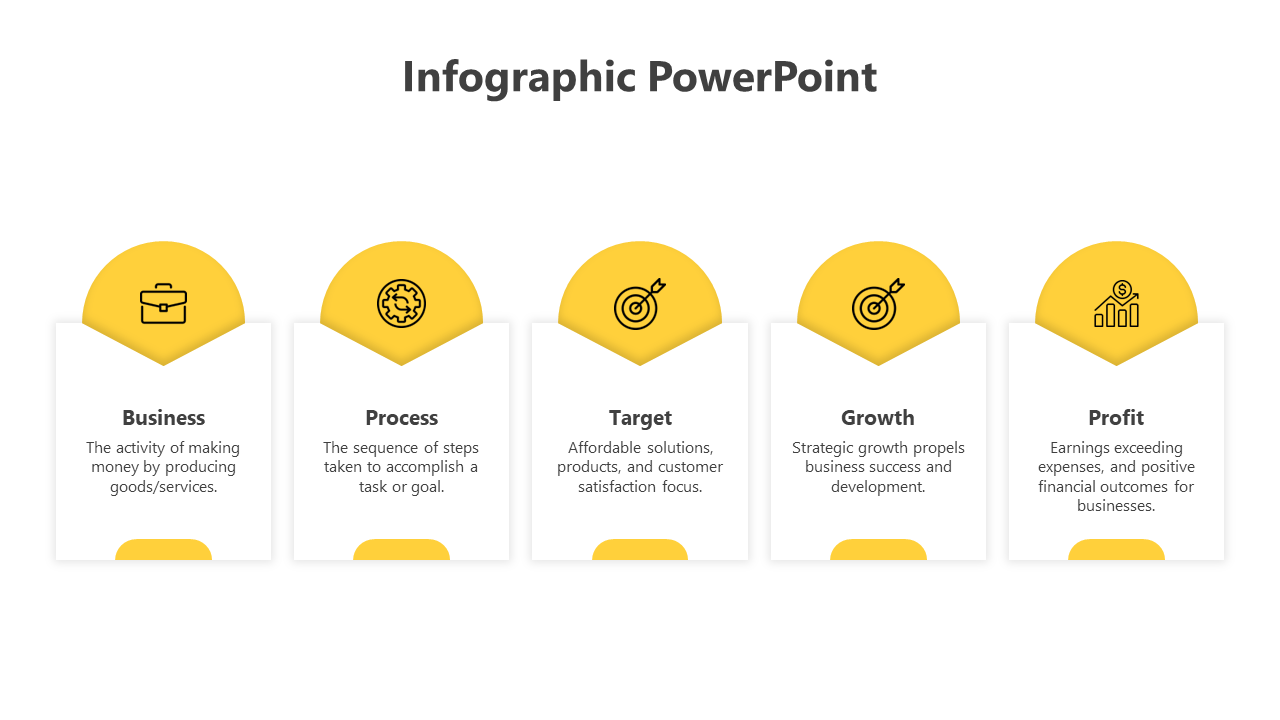 Infographic PowerPoint

Business
The activity of making money by producing goods/services.

Process
The sequence of steps taken to accomplish a task or goal.

Target
Affordable solutions, products, and customer satisfaction focus.

Growth
Strategic growth propels business success and development.

Profit
Earnings exceeding expenses, and positive financial outcomes for businesses.