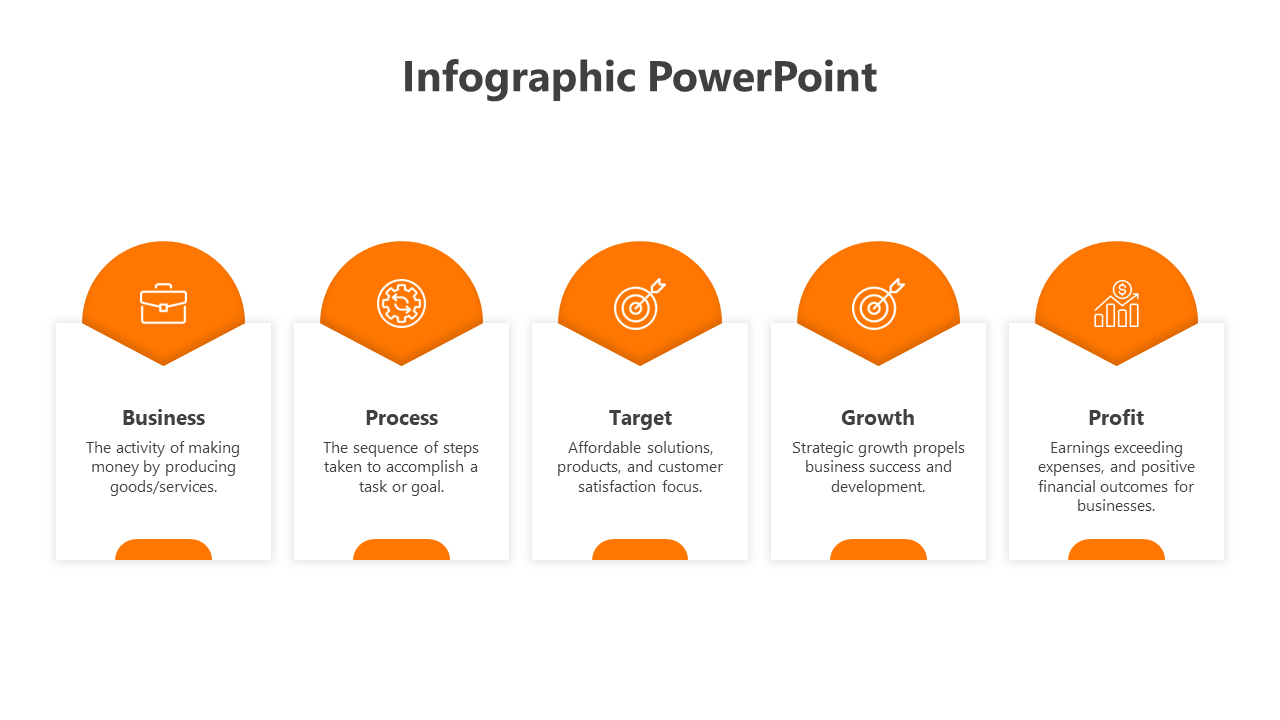 Infographic PowerPoint

Business
The activity of making money by producing goods/services.

Process
The sequence of steps taken to accomplish a task or goal.

Target
Affordable solutions, products, and customer satisfaction focus.

Growth
Strategic growth propels business success and development.

Profit
Earnings exceeding expenses, and positive financial outcomes for businesses.