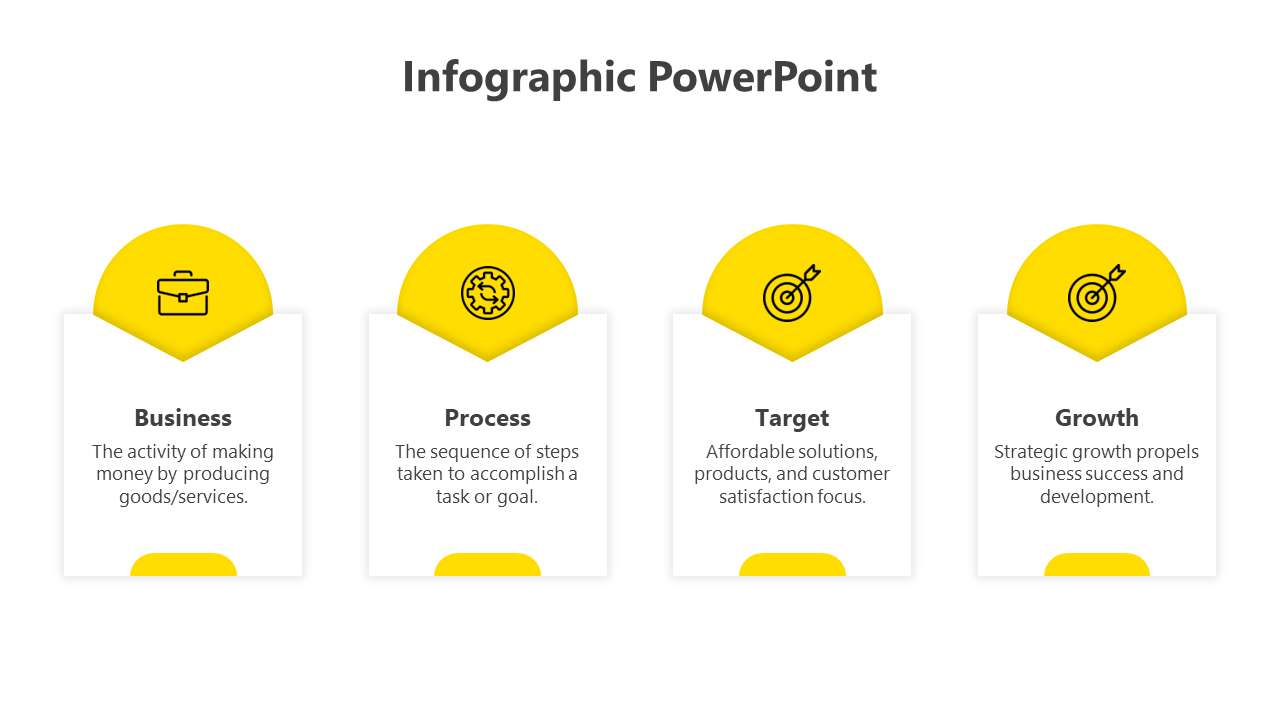 Infographic PowerPoint

Business
The activity of making money by producing goods/services.

Process
The sequence of steps taken to accomplish a task or goal.

Target
Affordable solutions, products, and customer satisfaction focus.

Growth
Strategic growth propels business success and development.