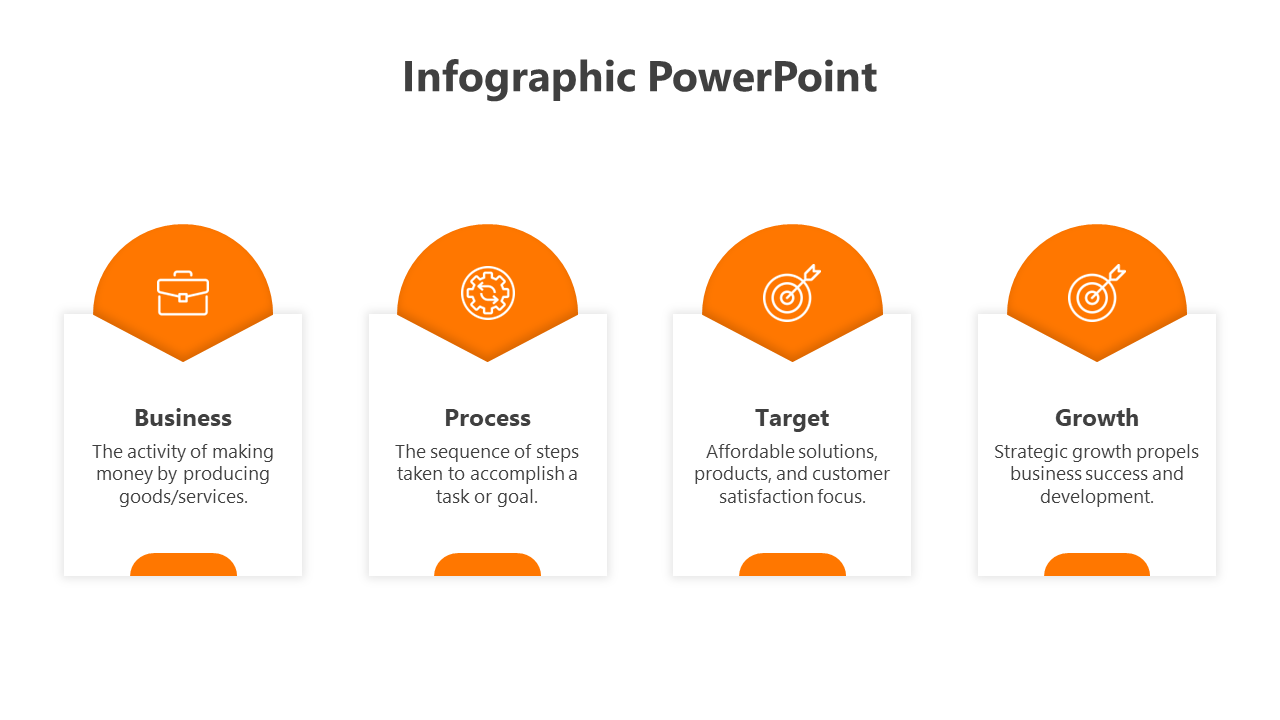 Infographic PowerPoint

Business
The activity of making money by producing goods/services.

Process
The sequence of steps taken to accomplish a task or goal.

Target
Affordable solutions, products, and customer satisfaction focus.

Growth
Strategic growth propels business success and development.