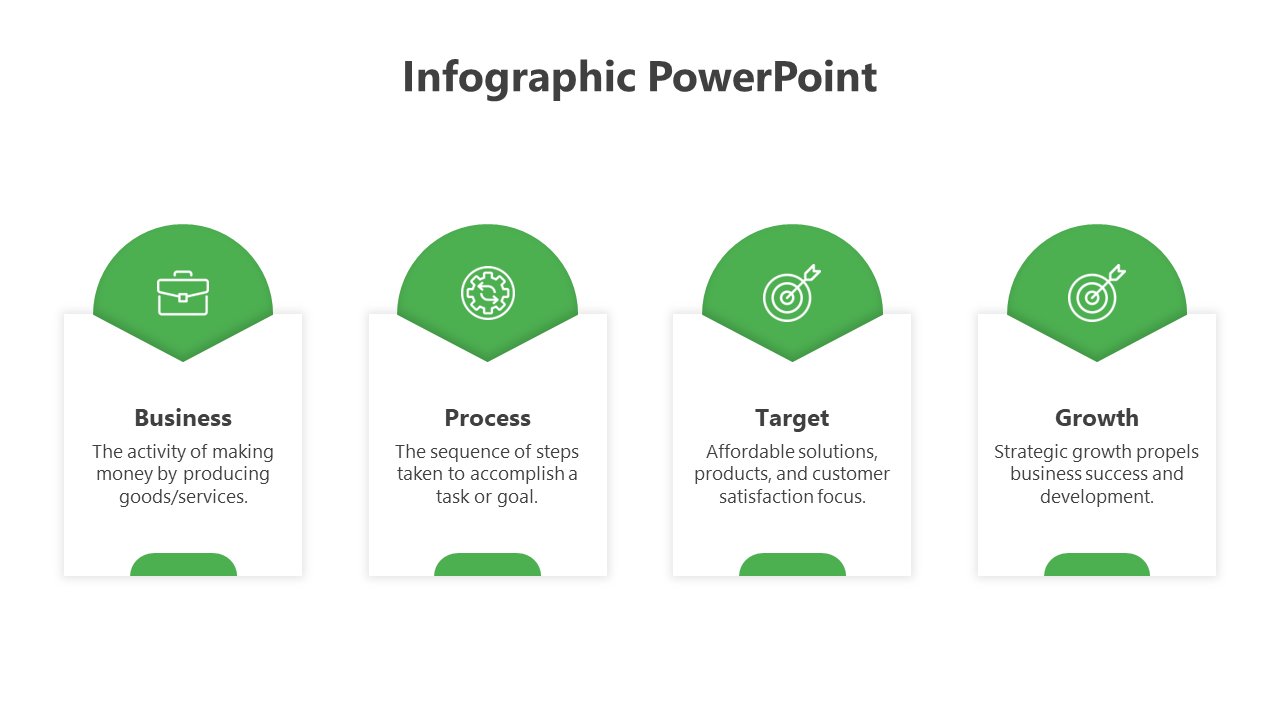 Infographic PowerPoint

Business
The activity of making money by producing goods/services.

Process
The sequence of steps taken to accomplish a task or goal.

Target
Affordable solutions, products, and customer satisfaction focus.

Growth
Strategic growth propels business success and development.