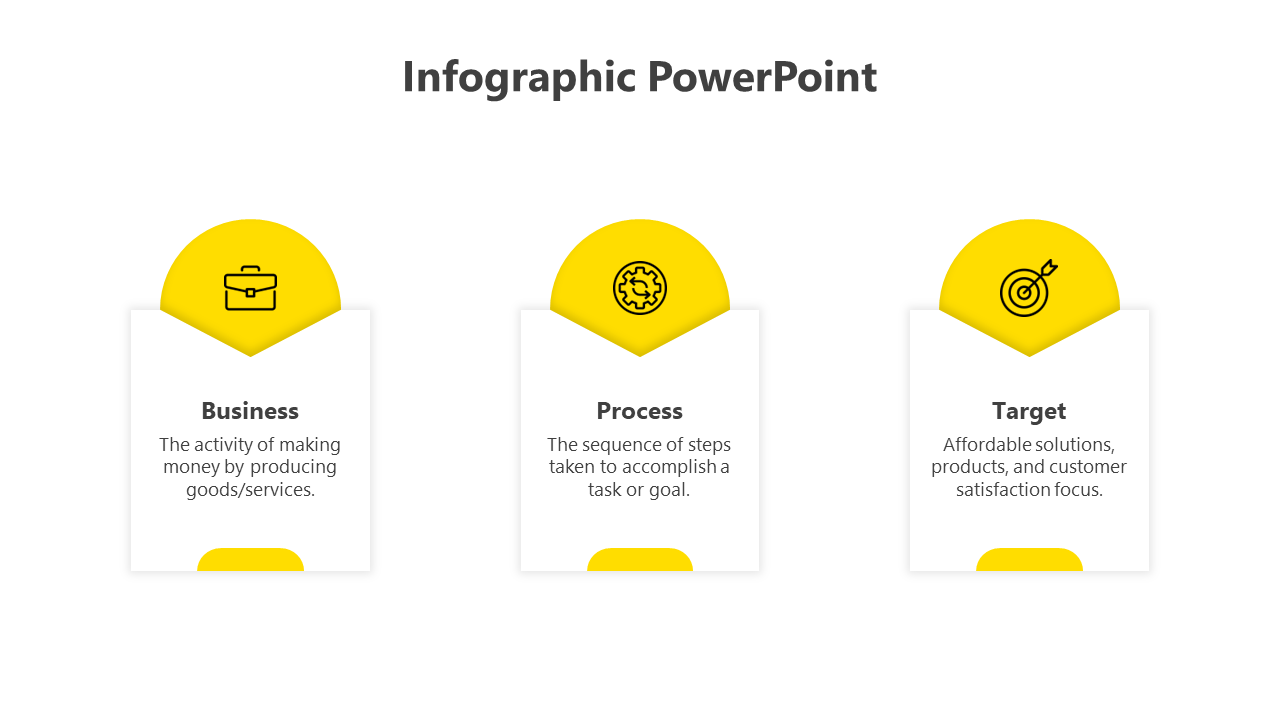 Infographic PowerPoint

Business
The activity of making money by producing goods/services.

Process
The sequence of steps taken to accomplish a task or goal.

Target
Affordable solutions, products, and customer satisfaction focus.