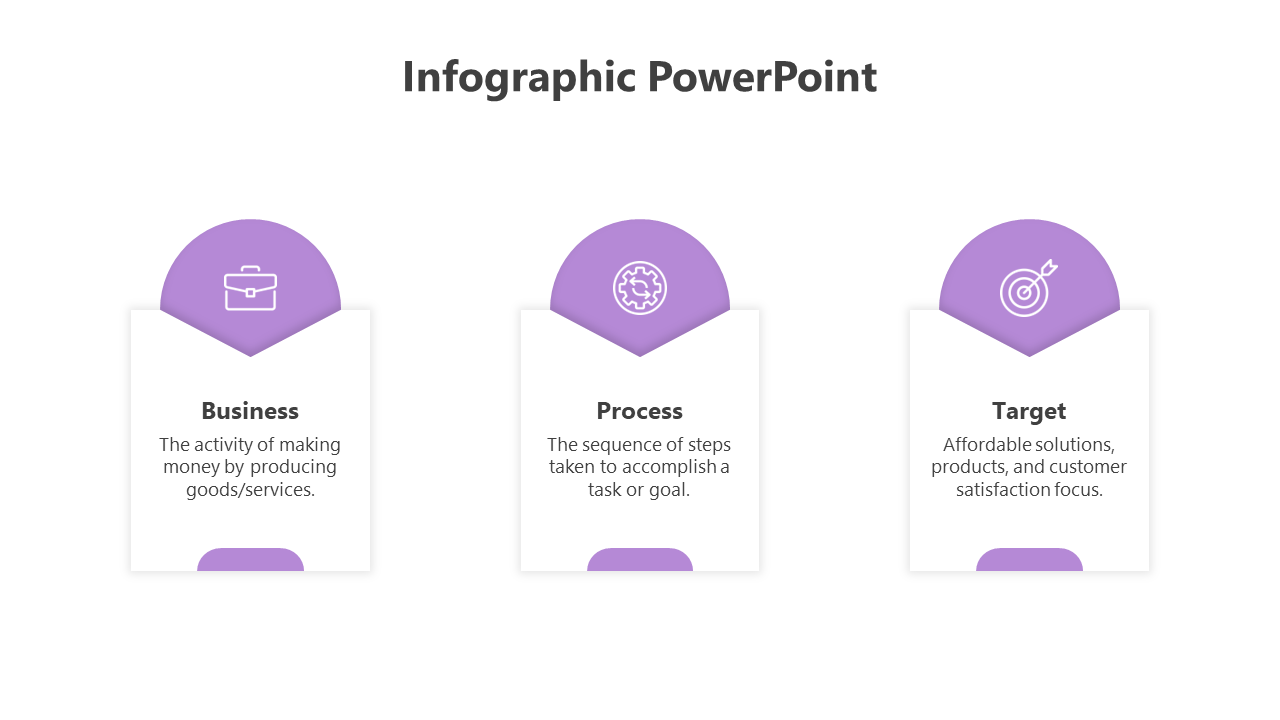 Infographic PowerPoint

Business
The activity of making money by producing goods/services.

Process
The sequence of steps taken to accomplish a task or goal.

Target
Affordable solutions, products, and customer satisfaction focus.