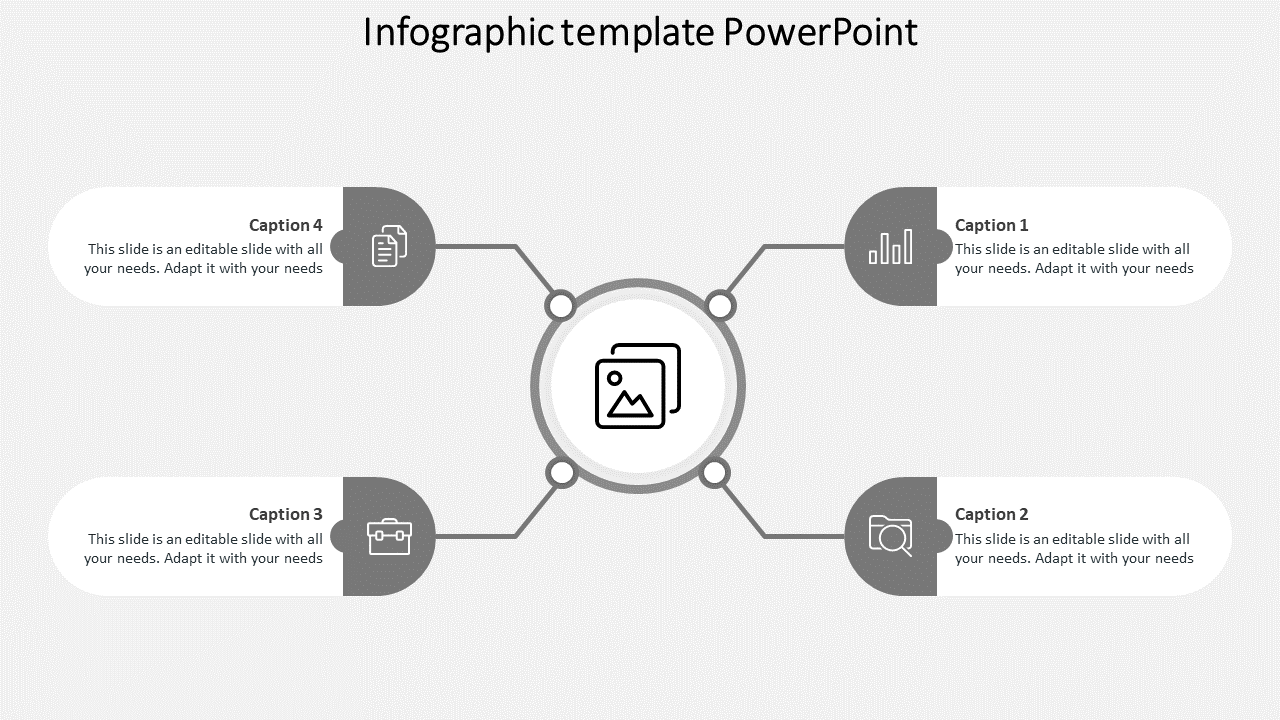 Infographic template PowerPoint

Caption 4
This slide is an editable slide with all your needs. Adapt it with your needs

Caption 1
This slide is an editable slide with all your needs. Adapt it with your needs

Caption 3
This slide is an editable slide with all your needs. Adapt it with your needs

Caption 2
This slide is an editable slide with all your needs. Adapt it with your needs