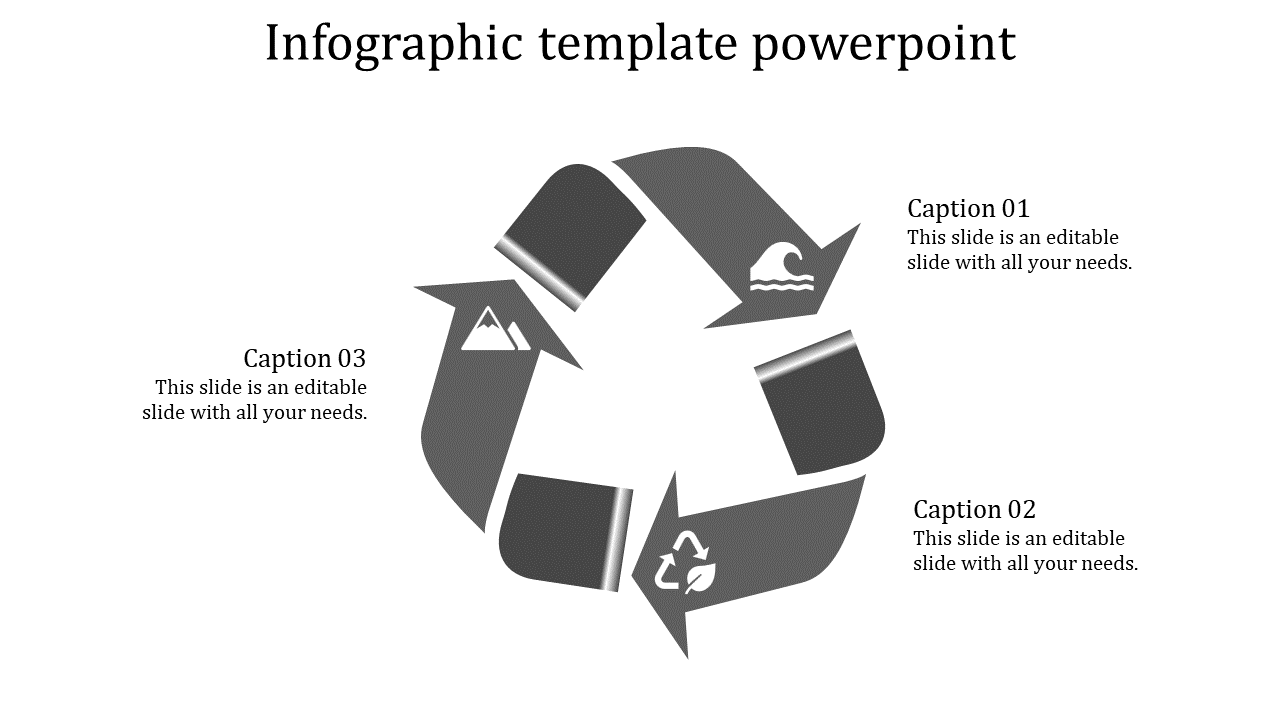 Infographic template powerpoint

Caption 01
This slide is an editable slide with all your needs.

Caption 03
This slide is an editable slide with all your needs.

Caption 02
This slide is an editable slide with all your needs.