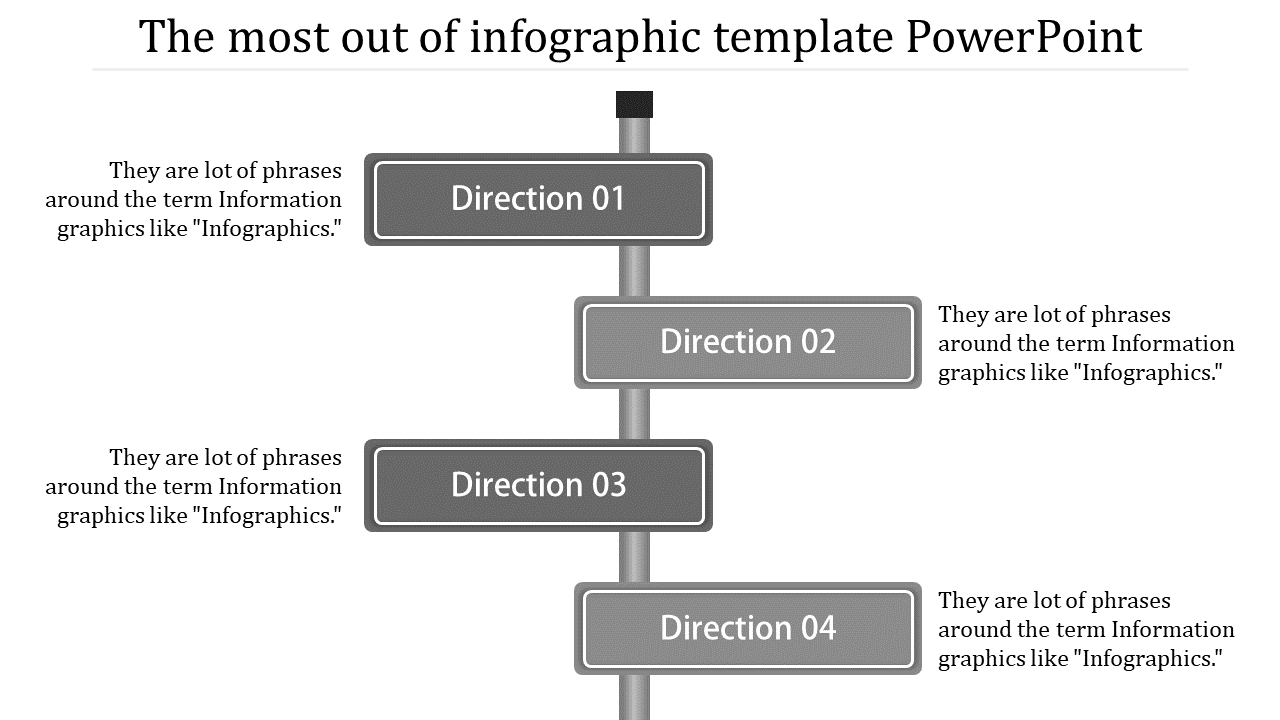 The most out of infographic template PowerPoint

They are lot of phrases around the term Information graphics like "Infographics."

Direction 01

Direction 02

They are lot of phrases around the term Information graphics like "Infographics."

They are lot of phrases around the term Information graphics like "Infographics."

Direction 03

Direction 04

They are lot of phrases around the term Information graphics like "Infographics."