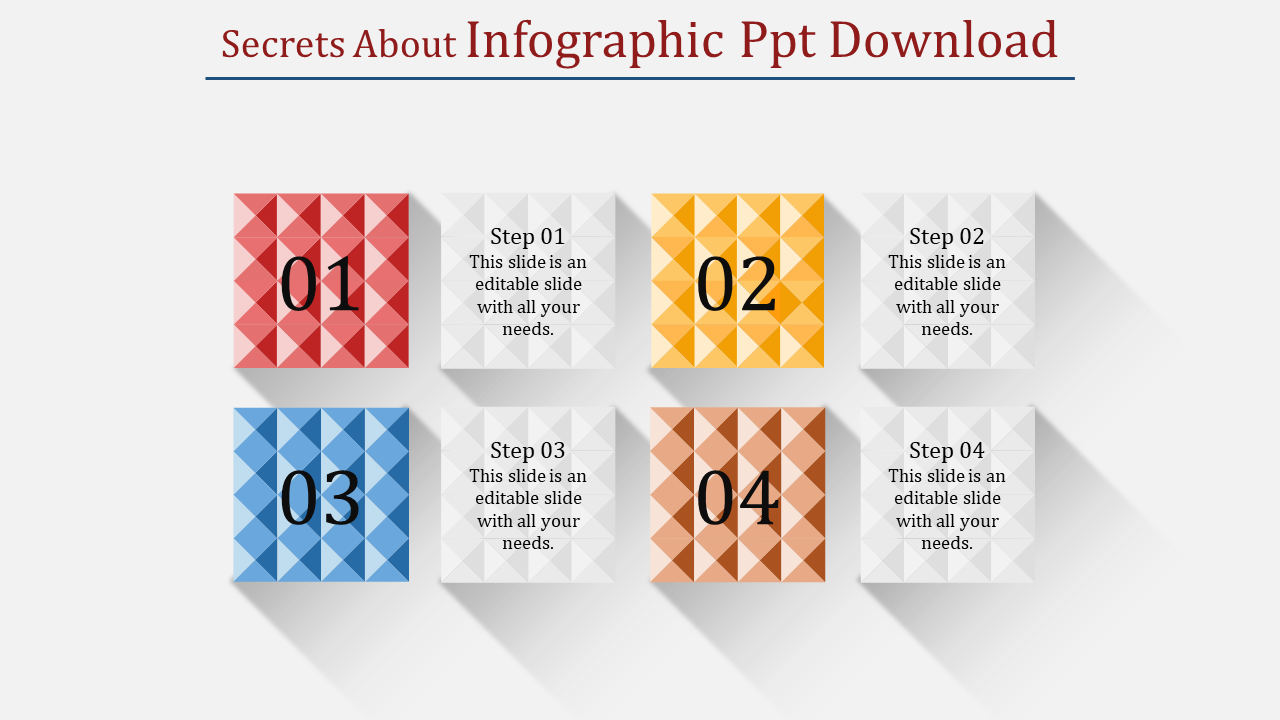 Secrets About Infographic Ppt Download

01

Step 01
This slide is an editable slide with all your needs.

02

Step 02
This slide is an editable slide with all your needs.

03

Step 03
This slide is an editable slide with all your needs.

04

Step 04
This slide is an editable slide with all your needs.