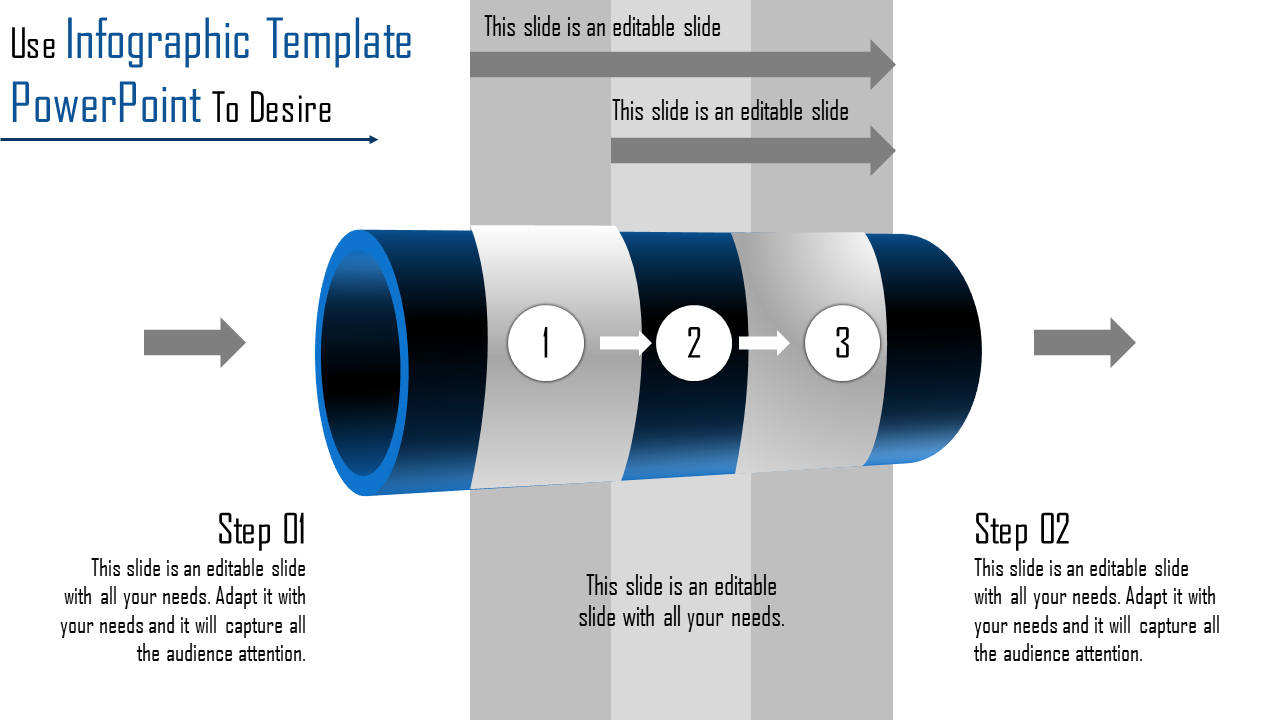 Use Infographic Template PowerPoint To Desire

This slide is an editable slide

This slide is an editable slide

1

2

3

Step 01

This slide is an editable slide with all your needs. Adapt it with your needs and it will capture all the audience attention.

This slide is an editable slide with all your needs.

Step 02

This slide is an editable slide with all your needs. Adapt it with your needs and it will capture all the audience attention.