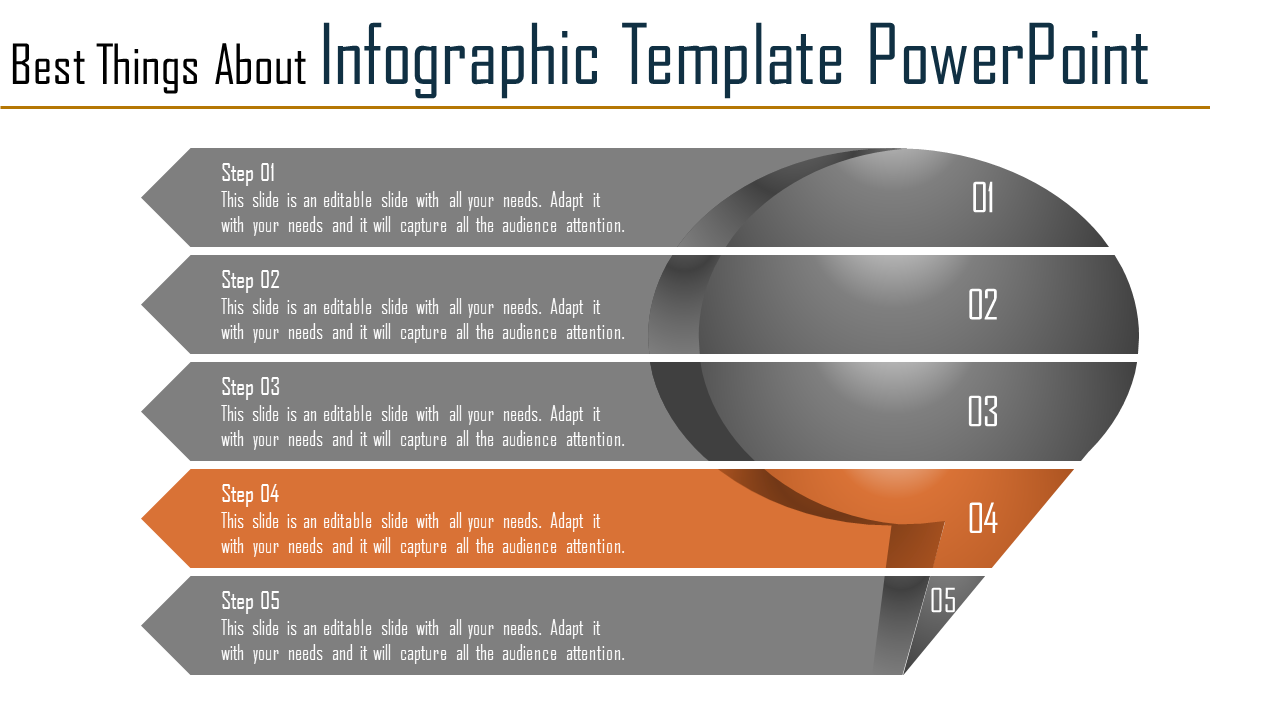 Best Things About Infographic Template PowerPoint

Step 01
This slide is an editable slide with all your needs. Adapt it with your needs and it will capture all the audience attention.

01

Step 02
This slide is an editable slide with all your needs. Adapt it with your needs and it will capture all the audience attention.

02

Step 03
This slide is an editable slide with all your needs. Adapt it with your needs and it will capture all the audience attention.

03

Step 04
This slide is an editable slide with all your needs. Adapt it with your needs and it will capture all the audience attention.

04

Step 05
This slide is an editable slide with all your needs. Adapt it with your needs and it will capture all the audience attention.

05