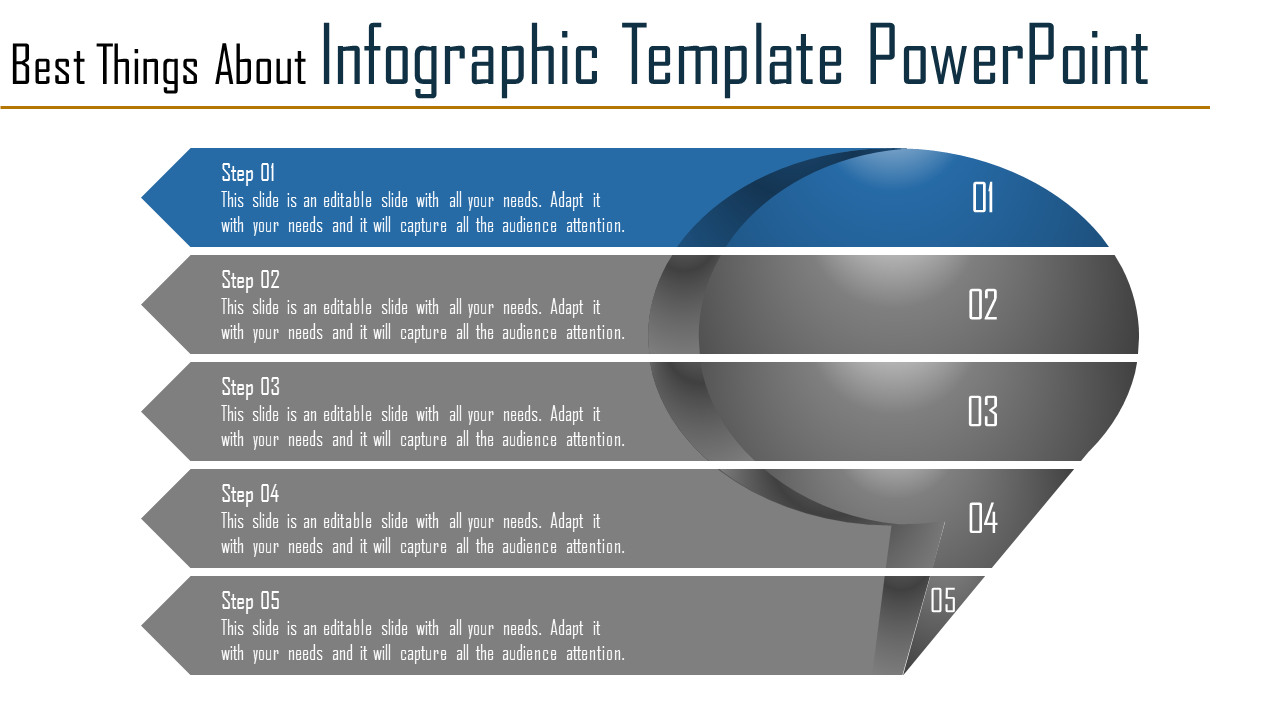 Best Things About Infographic Template PowerPoint

Step 01
This slide is an editable slide with all your needs. Adapt it with your needs and it will capture all the audience attention.

01

Step 02
This slide is an editable slide with all your needs. Adapt it with your needs and it will capture all the audience attention.

02

Step 03
This slide is an editable slide with all your needs. Adapt it with your needs and it will capture all the audience attention.

03

Step 04
This slide is an editable slide with all your needs. Adapt it with your needs and it will capture all the audience attention.

04

Step 05
This slide is an editable slide with all your needs. Adapt it with your needs and it will capture all the audience attention.

05