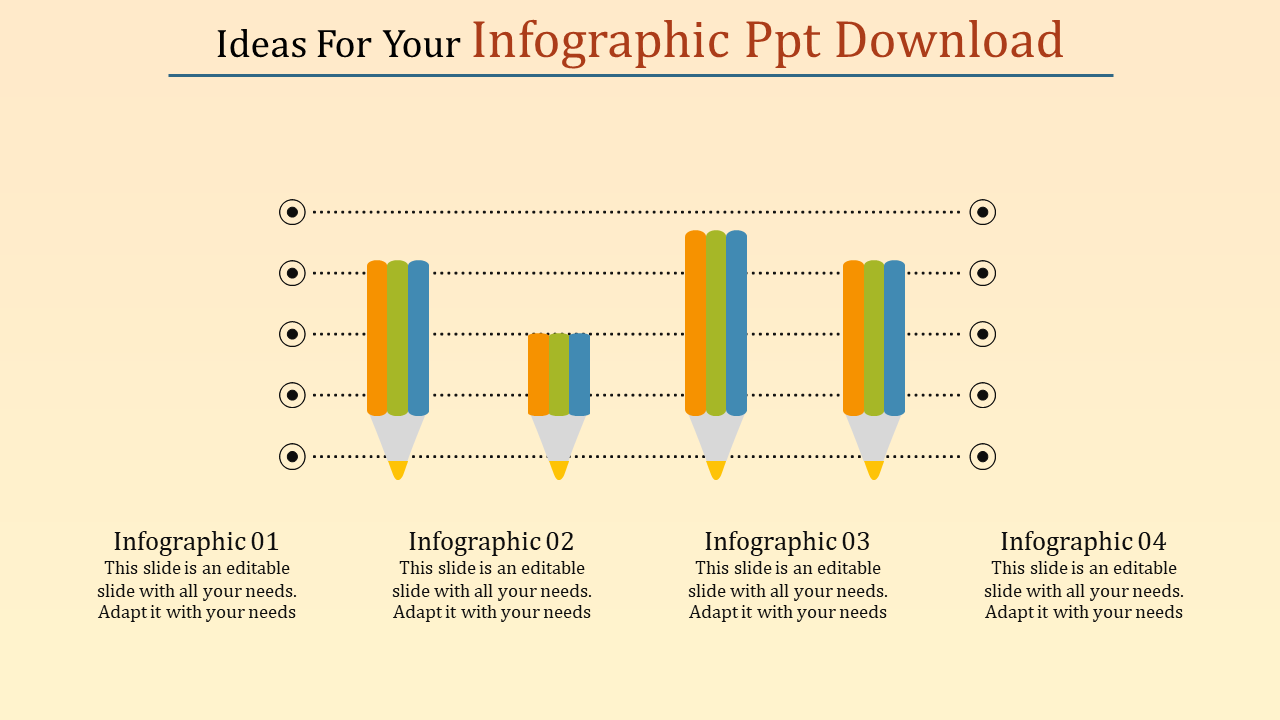 Ideas For Your Infographic Ppt Download

Infographic 01
This slide is an editable slide with all your needs. Adapt it with your needs

Infographic 02
This slide is an editable slide with all your needs. Adapt it with your needs

Infographic 03
This slide is an editable slide with all your needs. Adapt it with your needs

Infographic 04
This slide is an editable slide with all your needs. Adapt it with your needs