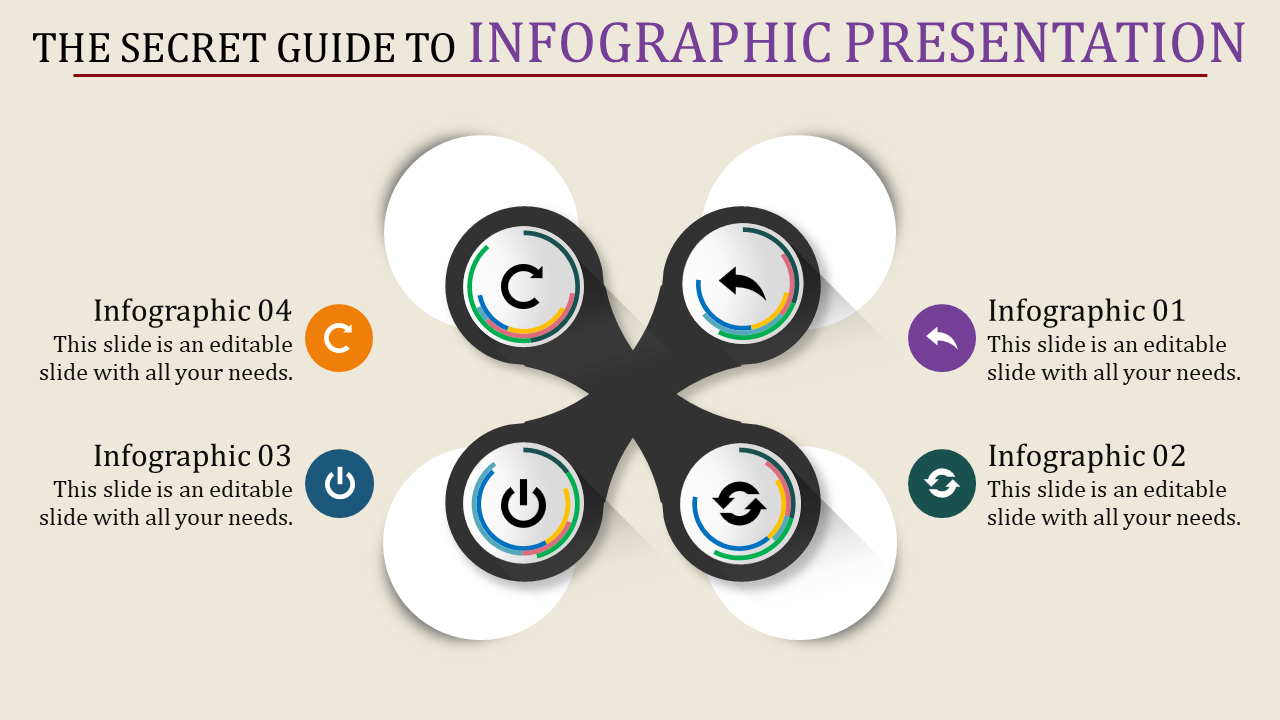 THE SECRET GUIDE TO INFOGRAPHIC PRESENTATION

Infographic 04
This slide is an editable slide with all your needs.

Infographic 03
This slide is an editable slide with all your needs.

Infographic 01
This slide is an editable slide with all your needs.

Infographic 02
This slide is an editable slide with all your needs.