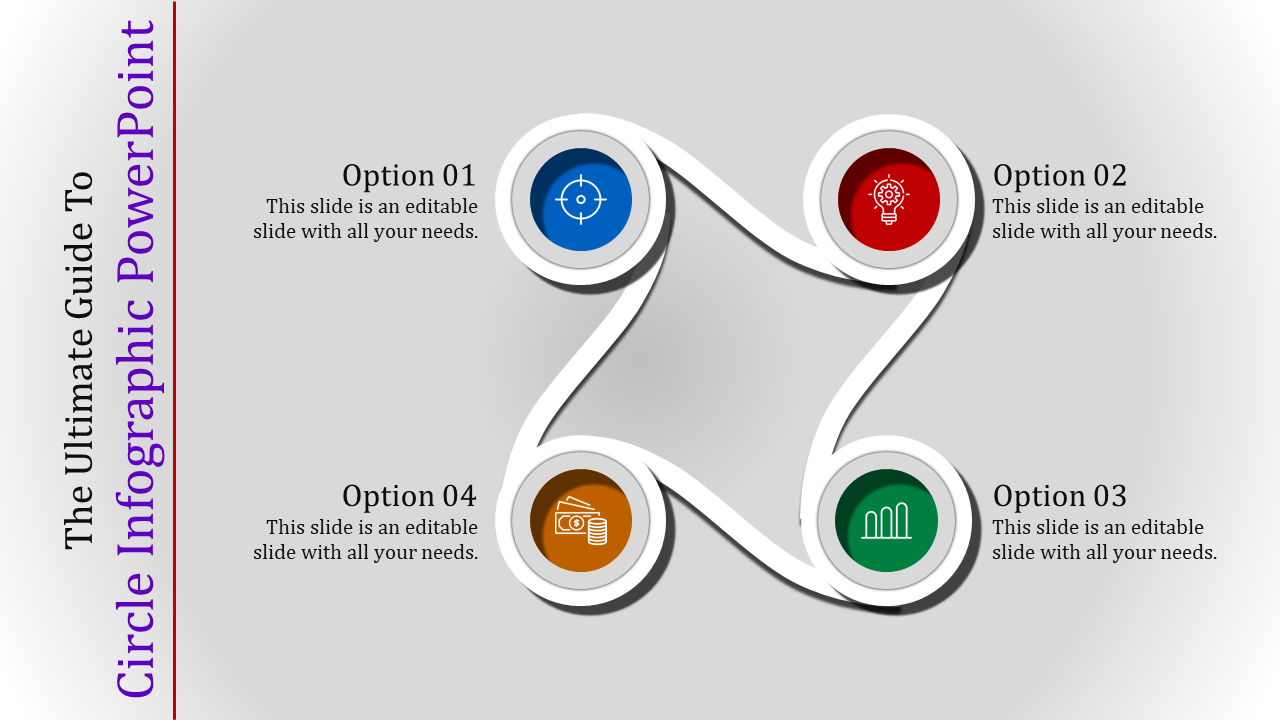 The Ultimate Guide To
Circle Infographic PowerPoint

Option 01
This slide is an editable slide with all your needs.

Option 02
This slide is an editable slide with all your needs.

Option 04
This slide is an editable slide with all your needs.

Option 03
This slide is an editable slide with all your needs.