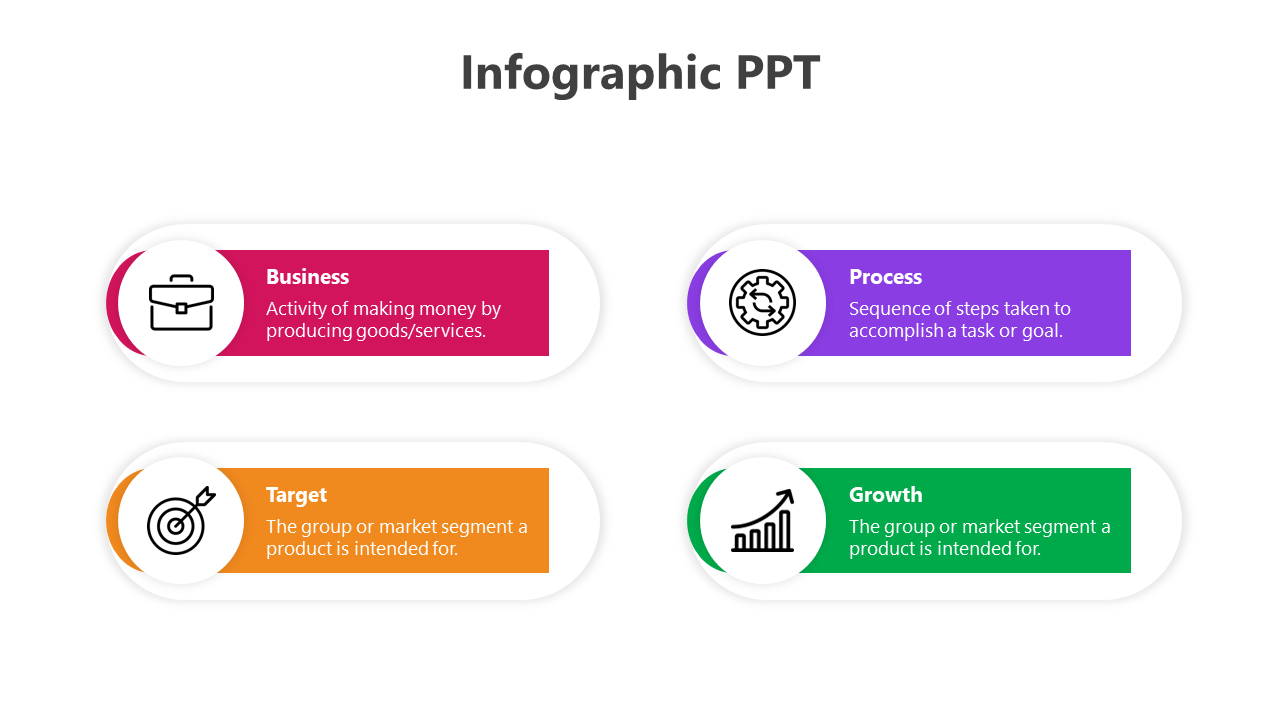 Infographic PPT

Business
Activity of making money by producing goods/services.

Process
Sequence of steps taken to accomplish a task or goal.

Target
The group or market segment a product is intended for.

Growth
The group or market segment a product is intended for.