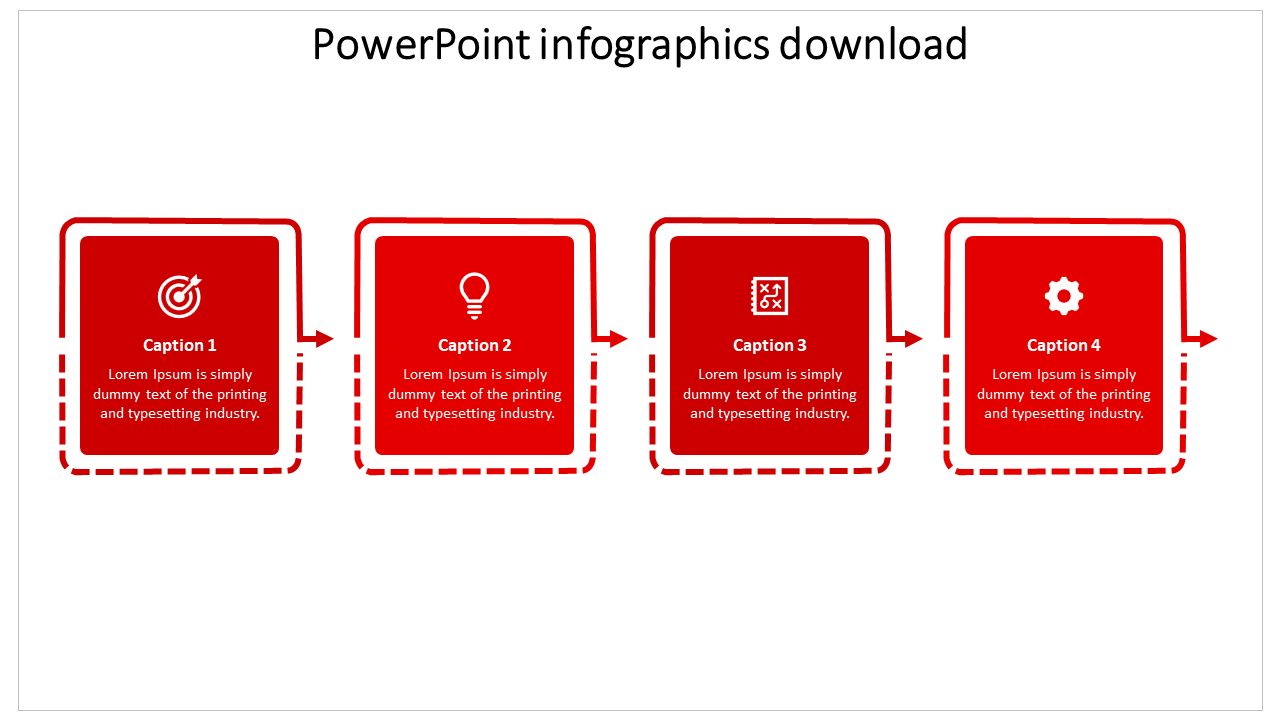 PowerPoint infographics download

Caption 1

Lorem Ipsum is simply dummy text of the printing and typesetting industry.

Caption 2

Lorem Ipsum is simply dummy text of the printing and typesetting industry.

Caption 3

Lorem Ipsum is simply dummy text of the printing and typesetting industry.

Caption 4

Lorem Ipsum is simply dummy text of the printing and typesetting industry.