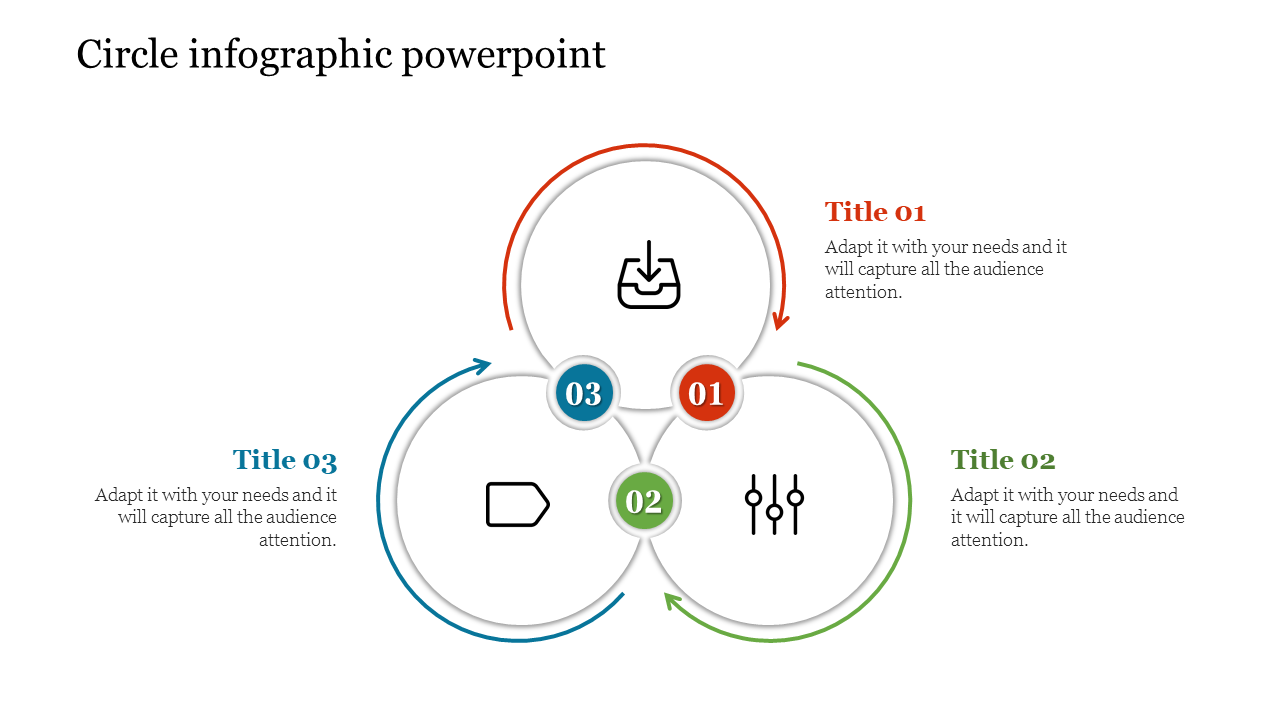 Circle infographic powerpoint

Title 01
Adapt it with your needs and it will capture all the audience attention.

03

01

Title 03
Adapt it with your needs and it will capture all the audience attention.

02

Title 02
Adapt it with your needs and it will capture all the audience attention.