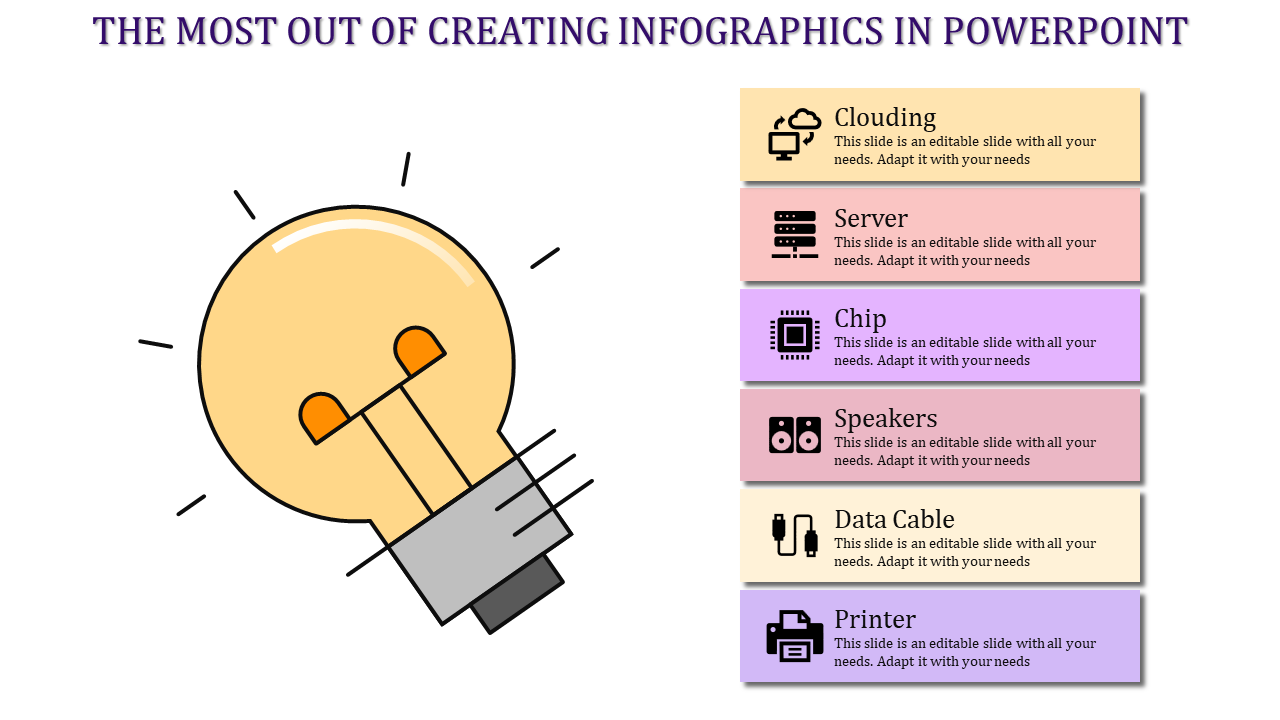 THE MOST OUT OF CREATING INFOGRAPHICS IN POWERPOINT

Clouding
This slide is an editable slide with all your needs. Adapt it with your needs

Server
This slide is an editable slide with all your needs. Adapt it with your needs

Chip
This slide is an editable slide with all your needs. Adapt it with your needs

Speakers
This slide is an editable slide with all your needs. Adapt it with your needs

Data Cable
This slide is an editable slide with all your needs. Adapt it with your needs

Printer
This slide is an editable slide with all your needs. Adapt it with your needs