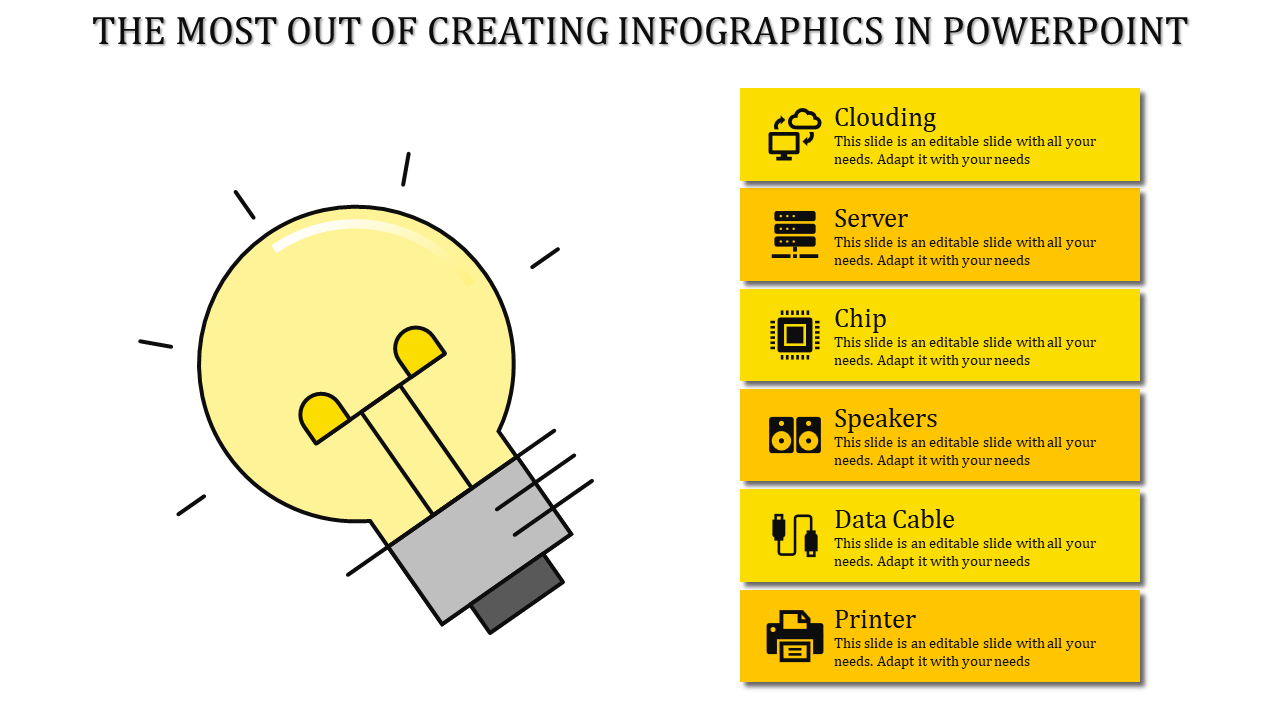 THE MOST OUT OF CREATING INFOGRAPHICS IN POWERPOINT

Clouding
This slide is an editable slide with all your needs. Adapt it with your needs

Server
This slide is an editable slide with all your needs. Adapt it with your needs

Chip
This slide is an editable slide with all your needs. Adapt it with your needs

Speakers
This slide is an editable slide with all your needs. Adapt it with your needs

Data Cable
This slide is an editable slide with all your needs. Adapt it with your needs

Printer
This slide is an editable slide with all your needs. Adapt it with your needs