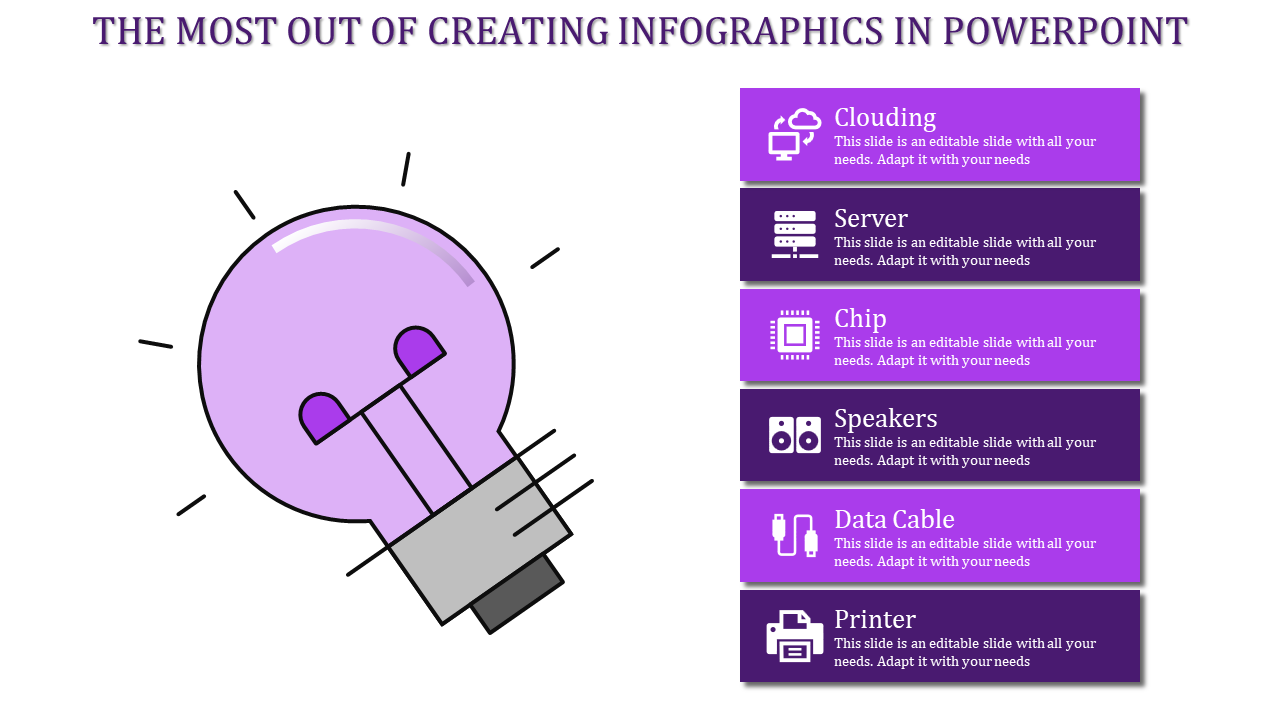 THE MOST OUT OF CREATING INFOGRAPHICS IN POWERPOINT

Clouding
This slide is an editable slide with all your needs. Adapt it with your needs

Server
This slide is an editable slide with all your needs. Adapt it with your needs

Chip
This slide is an editable slide with all your needs. Adapt it with your needs

Speakers
This slide is an editable slide with all your needs. Adapt it with your needs

Data Cable
This slide is an editable slide with all your needs. Adapt it with your needs

Printer
This slide is an editable slide with all your needs. Adapt it with your needs