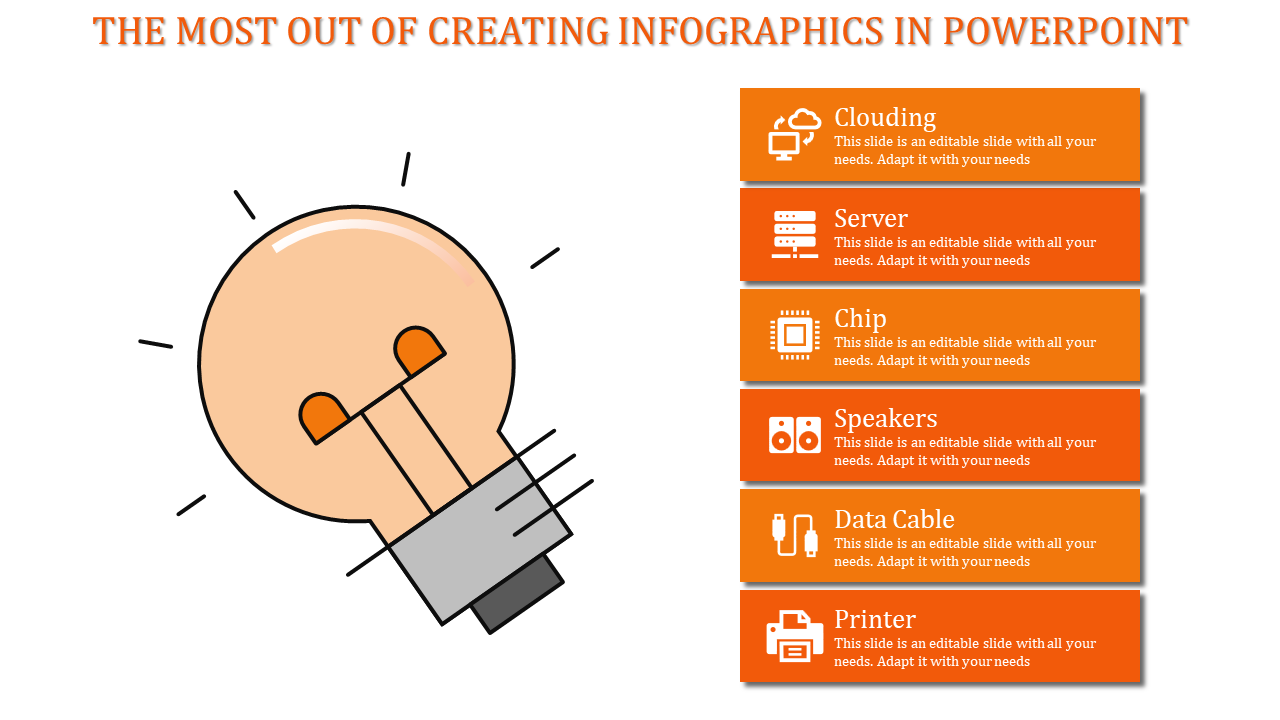 THE MOST OUT OF CREATING INFOGRAPHICS IN POWERPOINT

Clouding
This slide is an editable slide with all your needs. Adapt it with your needs

Server
This slide is an editable slide with all your needs. Adapt it with your needs

Chip
This slide is an editable slide with all your needs. Adapt it with your needs

Speakers
This slide is an editable slide with all your needs. Adapt it with your needs

Data Cable
This slide is an editable slide with all your needs. Adapt it with your needs

Printer
This slide is an editable slide with all your needs. Adapt it with your needs