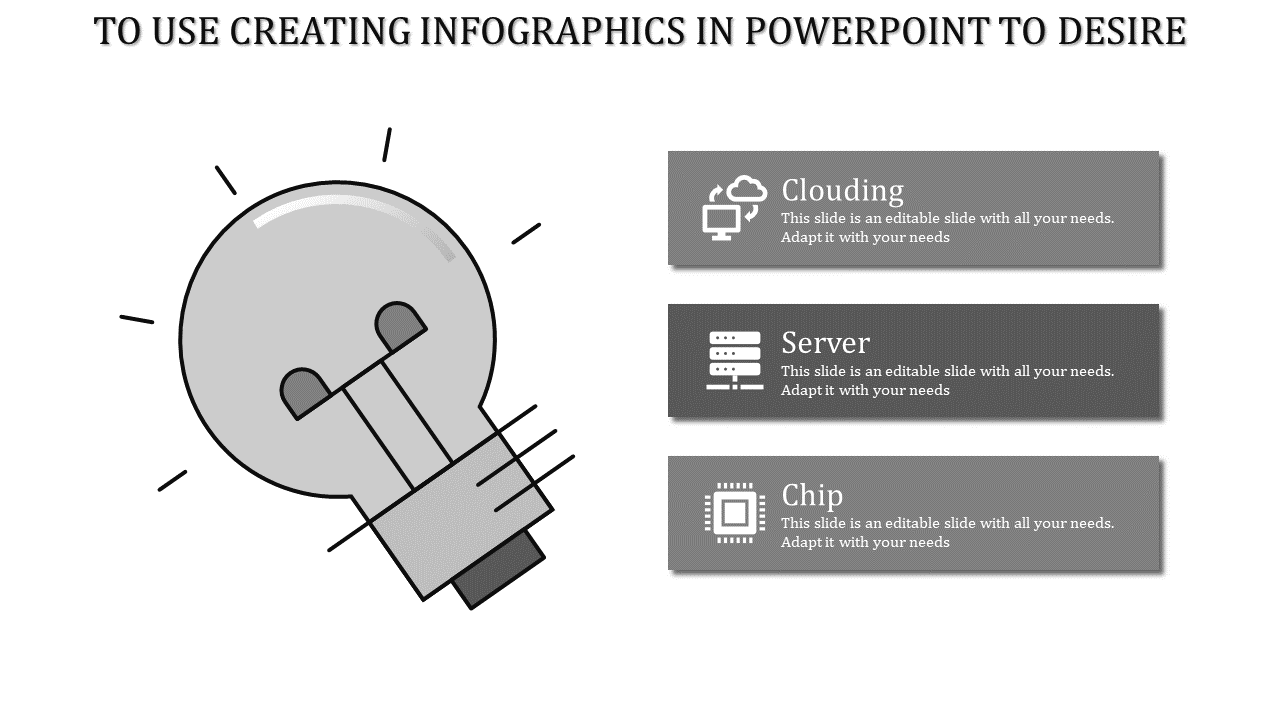 TO USE CREATING INFOGRAPHICS IN POWERPOINT TO DESIRE

Clouding
This slide is an editable slide with all your needs. Adapt it with your needs

Server
This slide is an editable slide with all your needs. Adapt it with your needs

Chip
This slide is an editable slide with all your needs. Adapt it with your needs